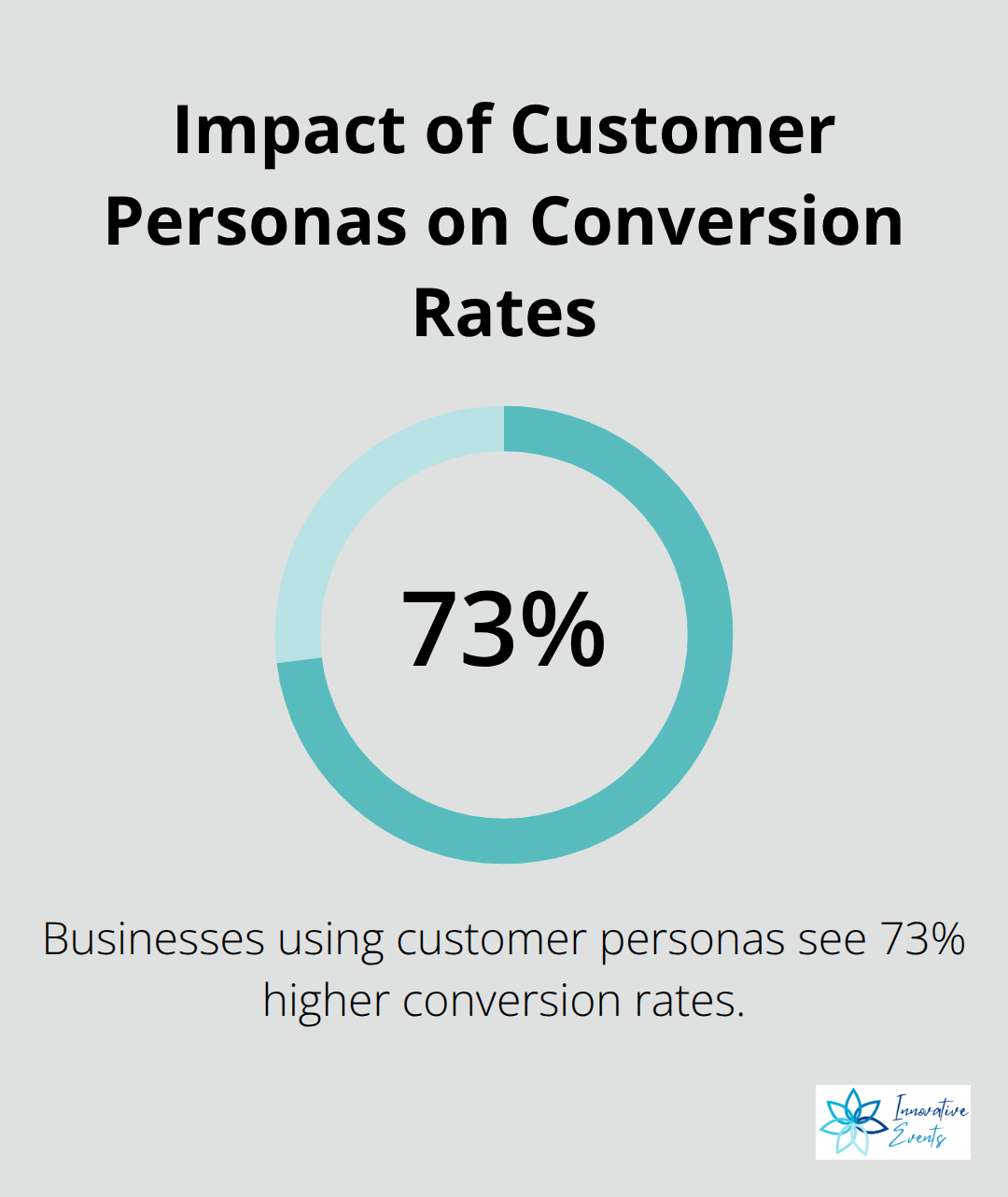 Impact of Customer Personas on Conversion Rates

73%

Businesses using customer personas see 73% higher conversion rates.

Innovative Events