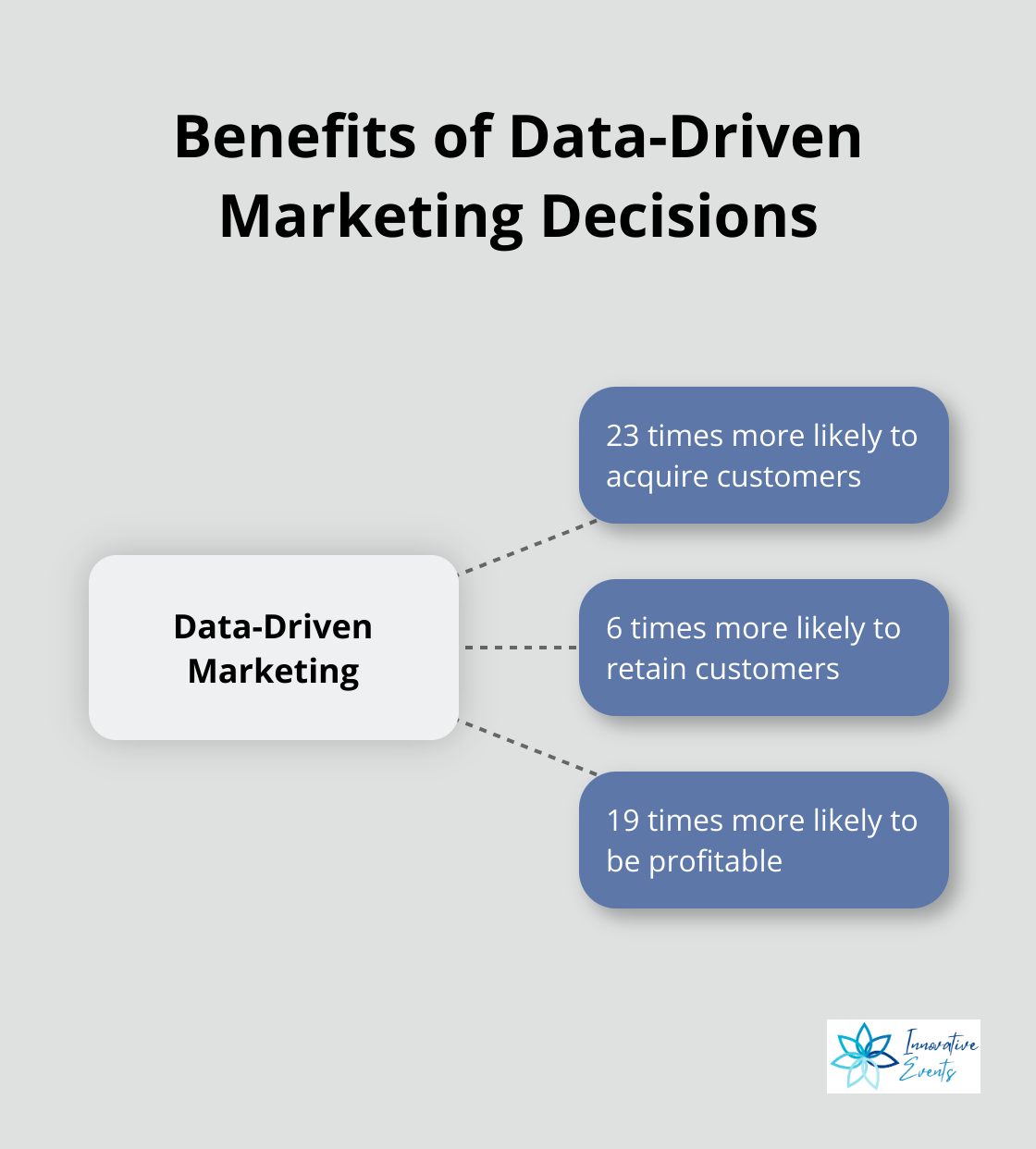 Benefits of Data-Driven Marketing Decisions

Data-Driven Marketing

23 times more likely to acquire customers

6 times more likely to retain customers

19 times more likely to be profitable

Innovative Events