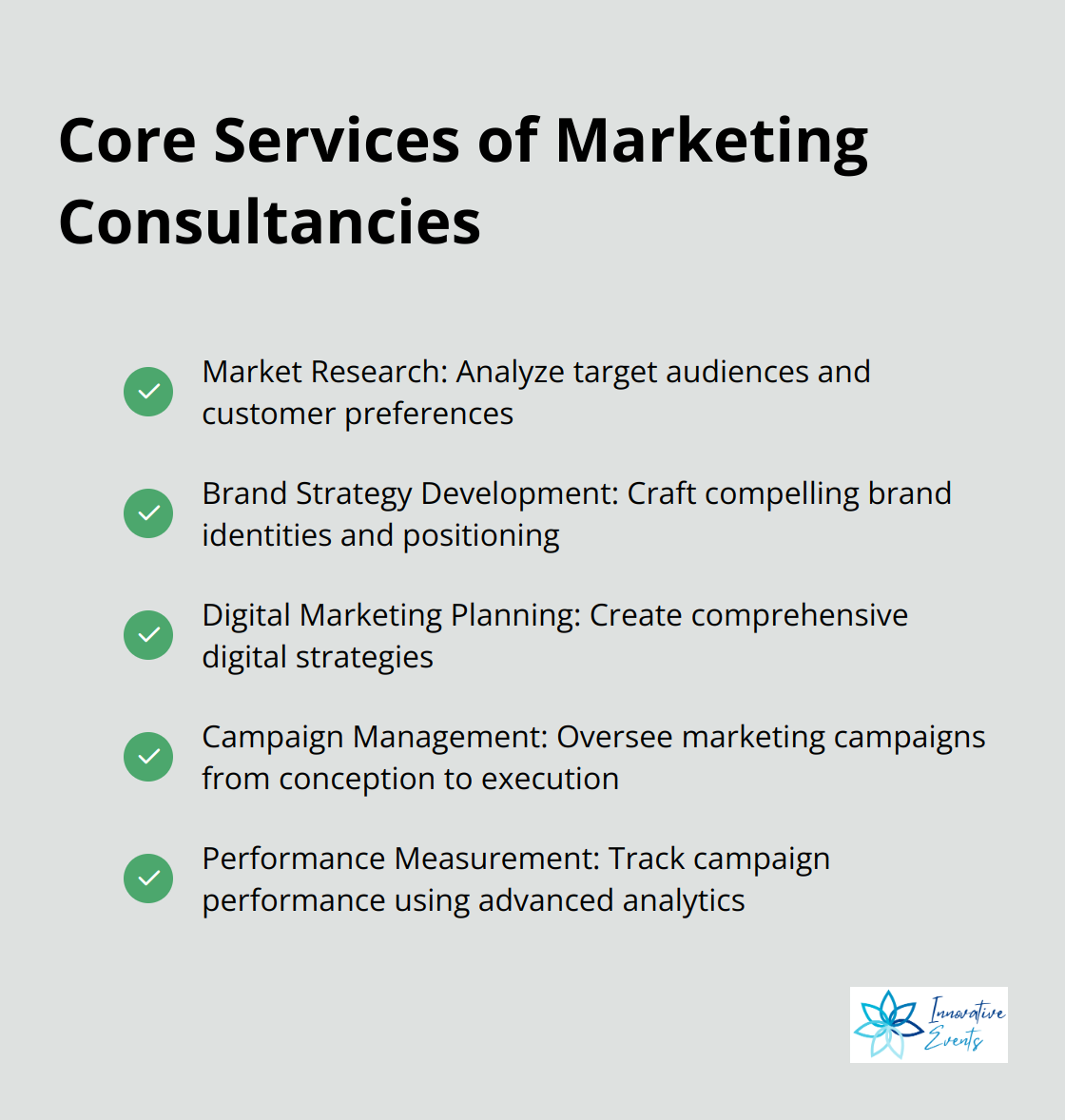 Core Services of Marketing Consultancies

Market Research: Analyze target audiences and customer preferences

Brand Strategy Development: Craft compelling brand identities and positioning

Digital Marketing Planning: Create comprehensive digital strategies

Campaign Management: Oversee marketing campaigns from conception to execution

Performance Measurement: Track campaign performance using advanced analytics

Innovative Events