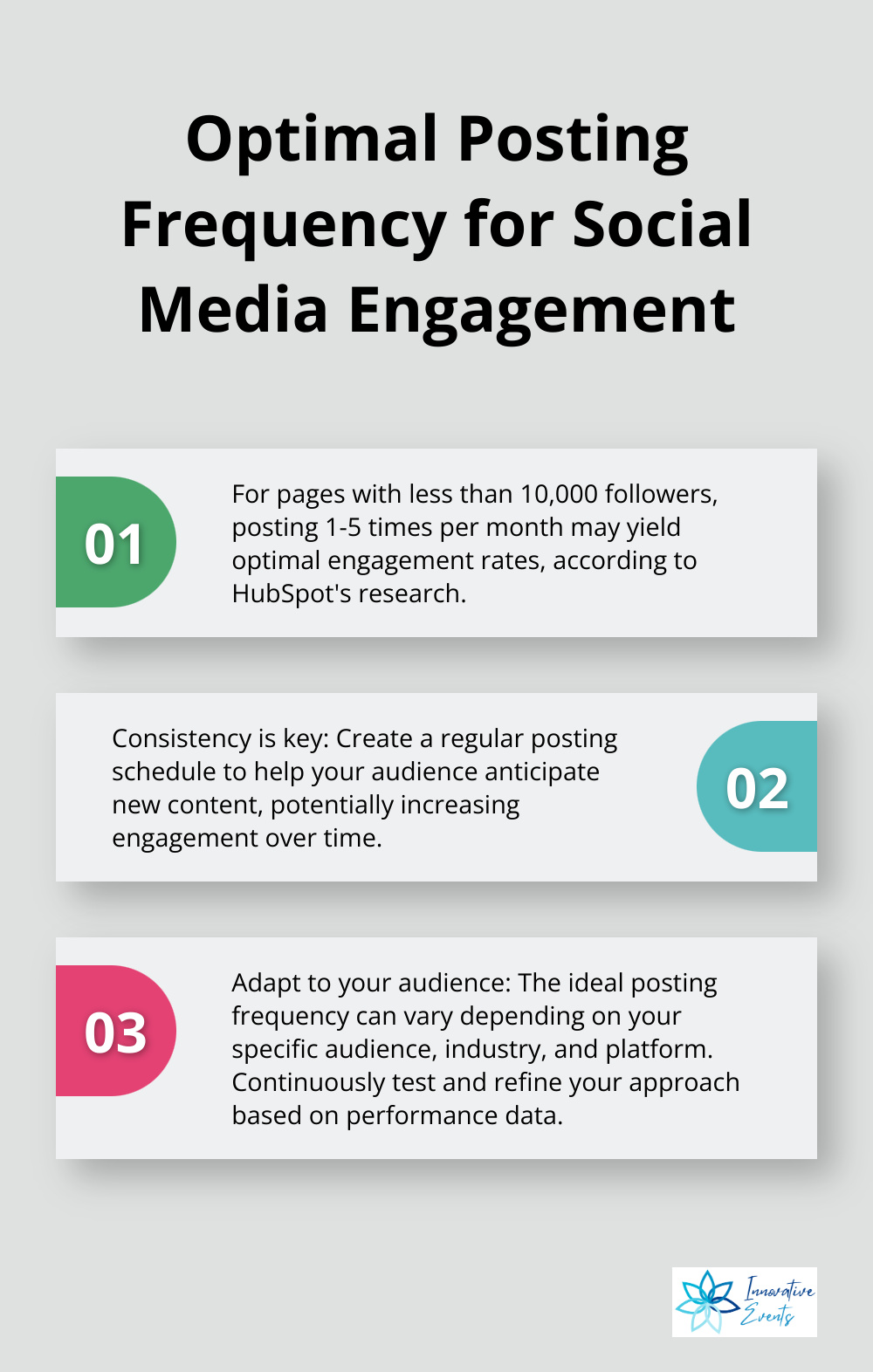 Optimal Posting Frequency for Social Media Engagement

01

For pages with less than 10,000 followers, posting 1-5 times per month may yield optimal engagement rates, according to HubSpot's research.

Consistency is key: Create a regular posting schedule to help your audience anticipate new content, potentially increasing engagement over time.

02

03

Adapt to your audience: The ideal posting frequency can vary depending on your specific audience, industry, and platform. Continuously test and refine your approach based on performance data.

Innovative Events