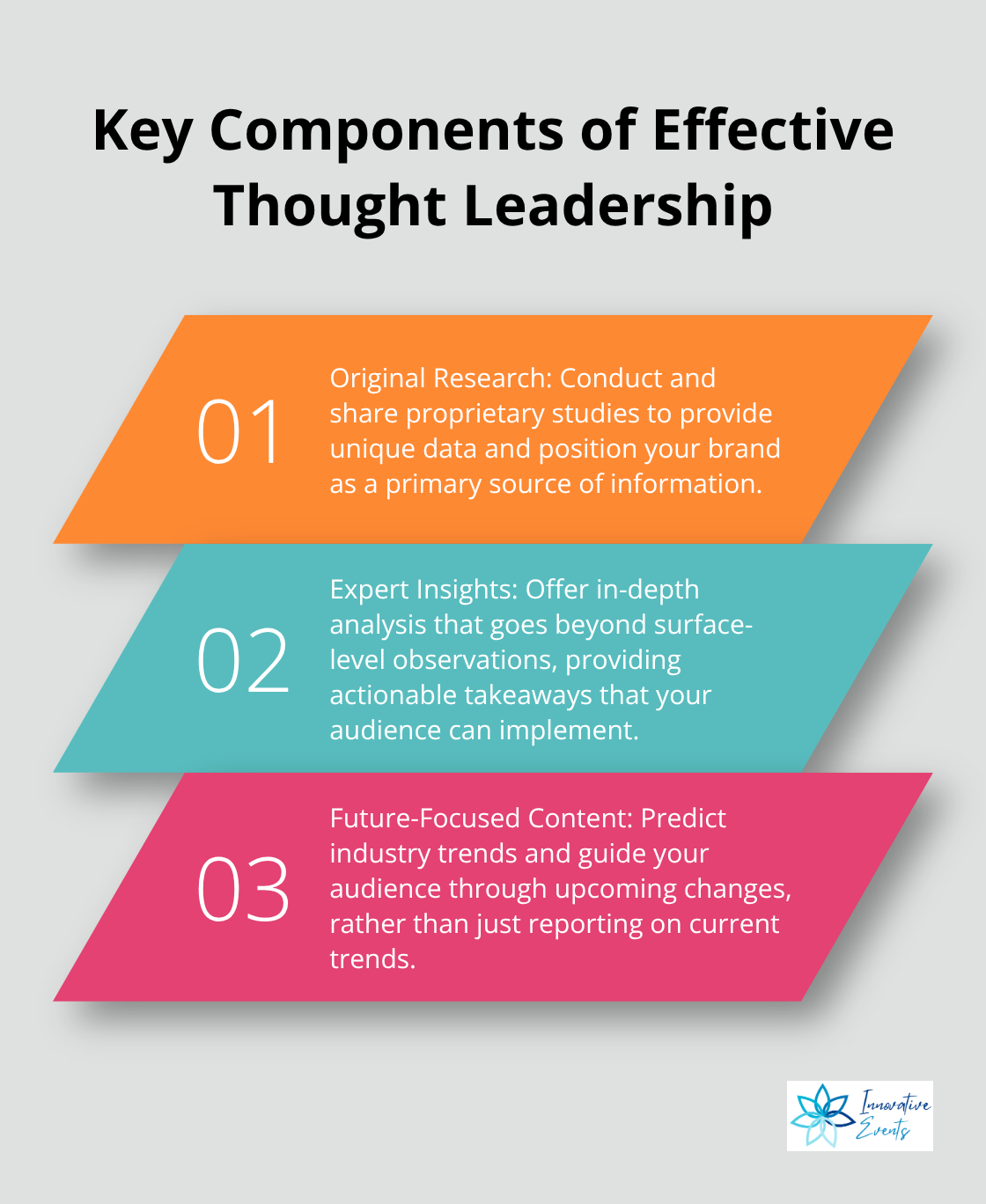 Key Components of Effective Thought Leadership

01

Original Research: Conduct and share proprietary studies to provide unique data and position your brand as a primary source of information.

02

Expert Insights: Offer in-depth analysis that goes beyond surface-level observations, providing actionable takeaways that your audience can implement.

03

Future-Focused Content: Predict industry trends and guide your audience through upcoming changes, rather than just reporting on current trends.

Innovative Events