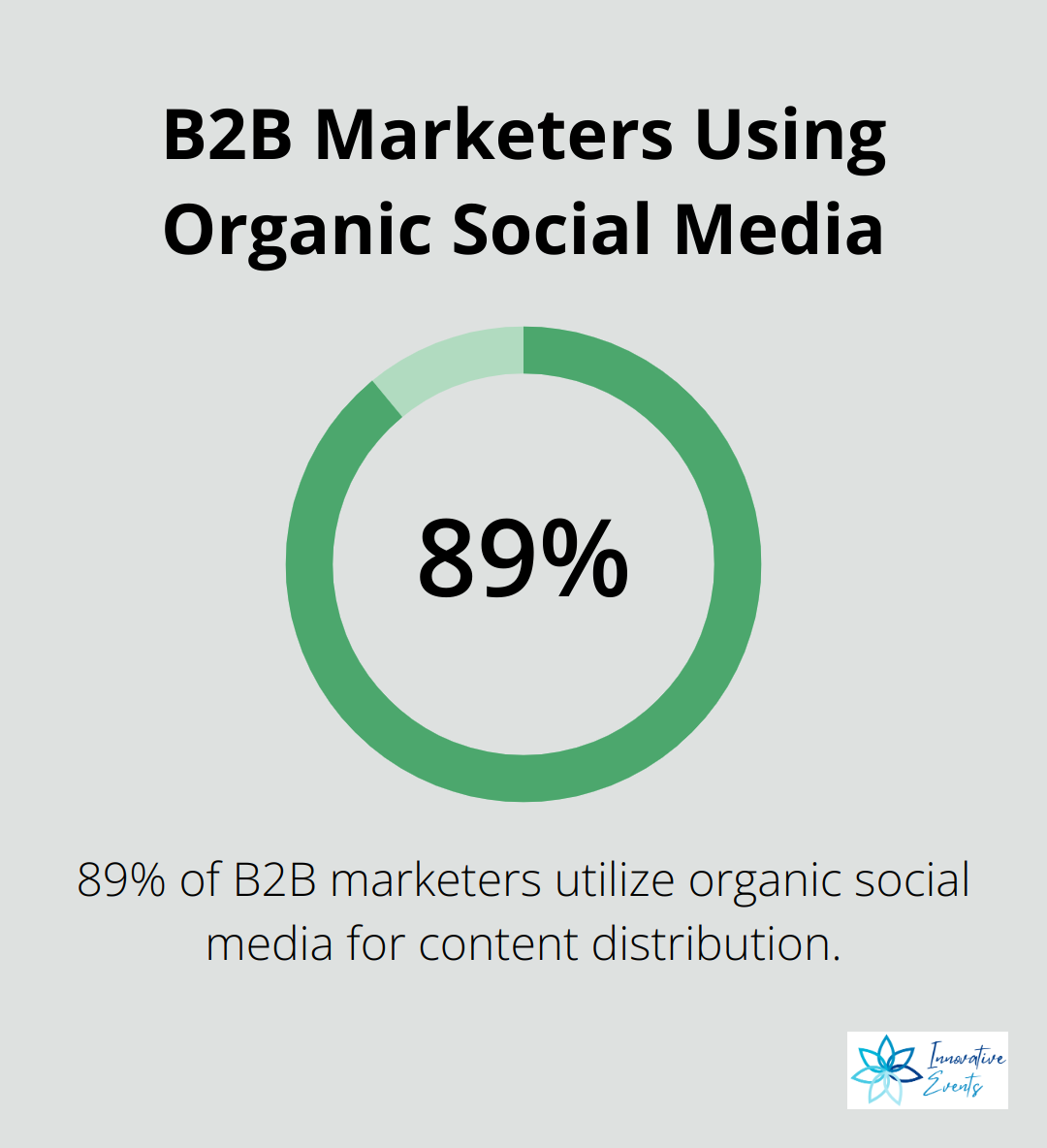 B2B Marketers Using Organic Social Media

89%

89% of B2B marketers utilize organic social media for content distribution.

Innovative Events