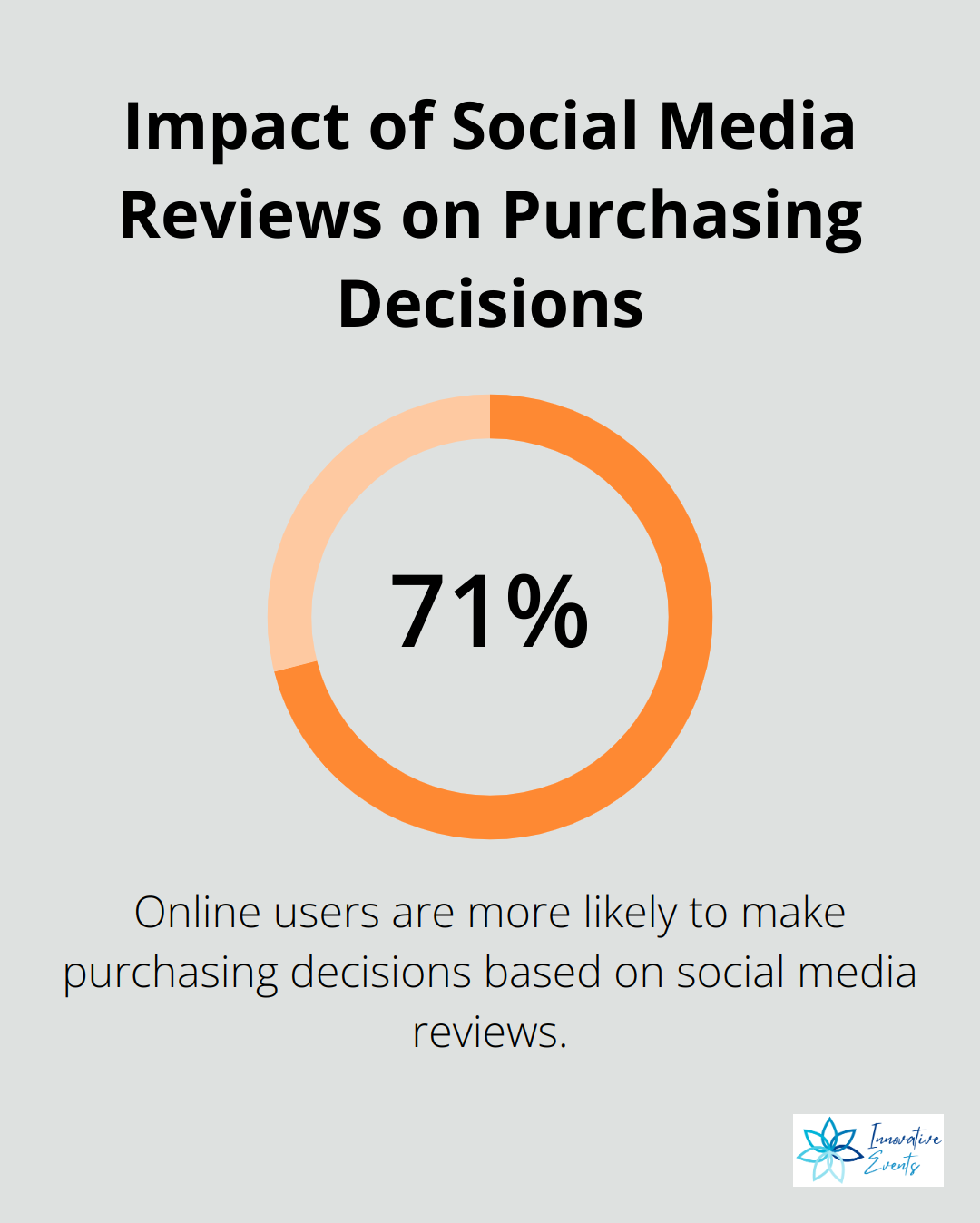 Impact of Social Media Reviews on Purchasing Decisions

71%

Online users are more likely to make purchasing decisions based on social media reviews.

Innovative Events