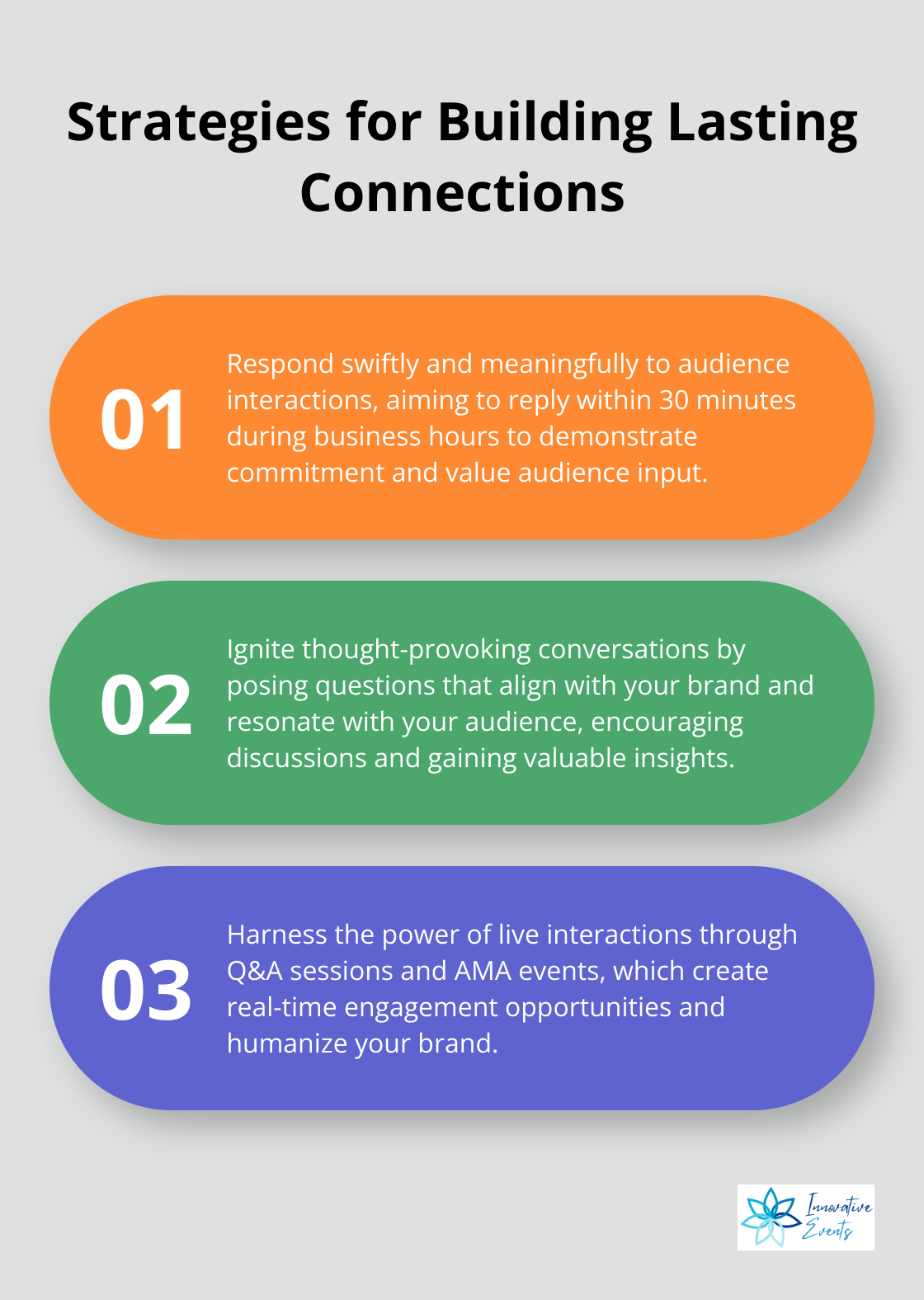 Strategies for Building Lasting Connections

01 Respond swiftly and meaningfully to audience interactions, aiming to reply within 30 minutes during business hours to demonstrate commitment and value audience input.

02 Ignite thought-provoking conversations by posing questions that align with your brand and resonate with your audience, encouraging discussions and gaining valuable insights.

03 Harness the power of live interactions through Q&A sessions and AMA events, which create real-time engagement opportunities and humanize your brand.

Innovative Events