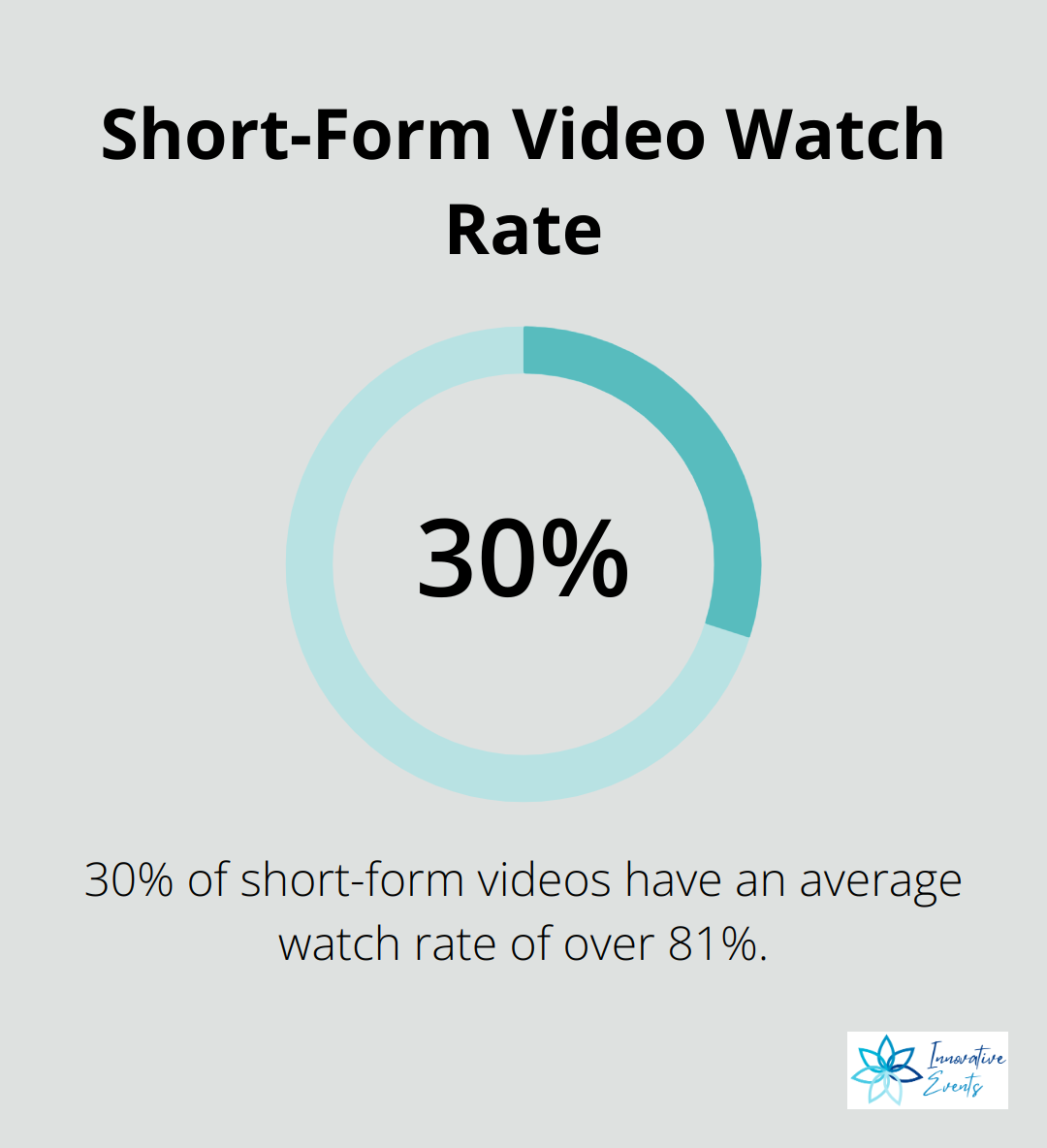 Short-Form Video Watch Rate

30%

30% of short-form videos have an average watch rate of over 81%.

Innovative Events