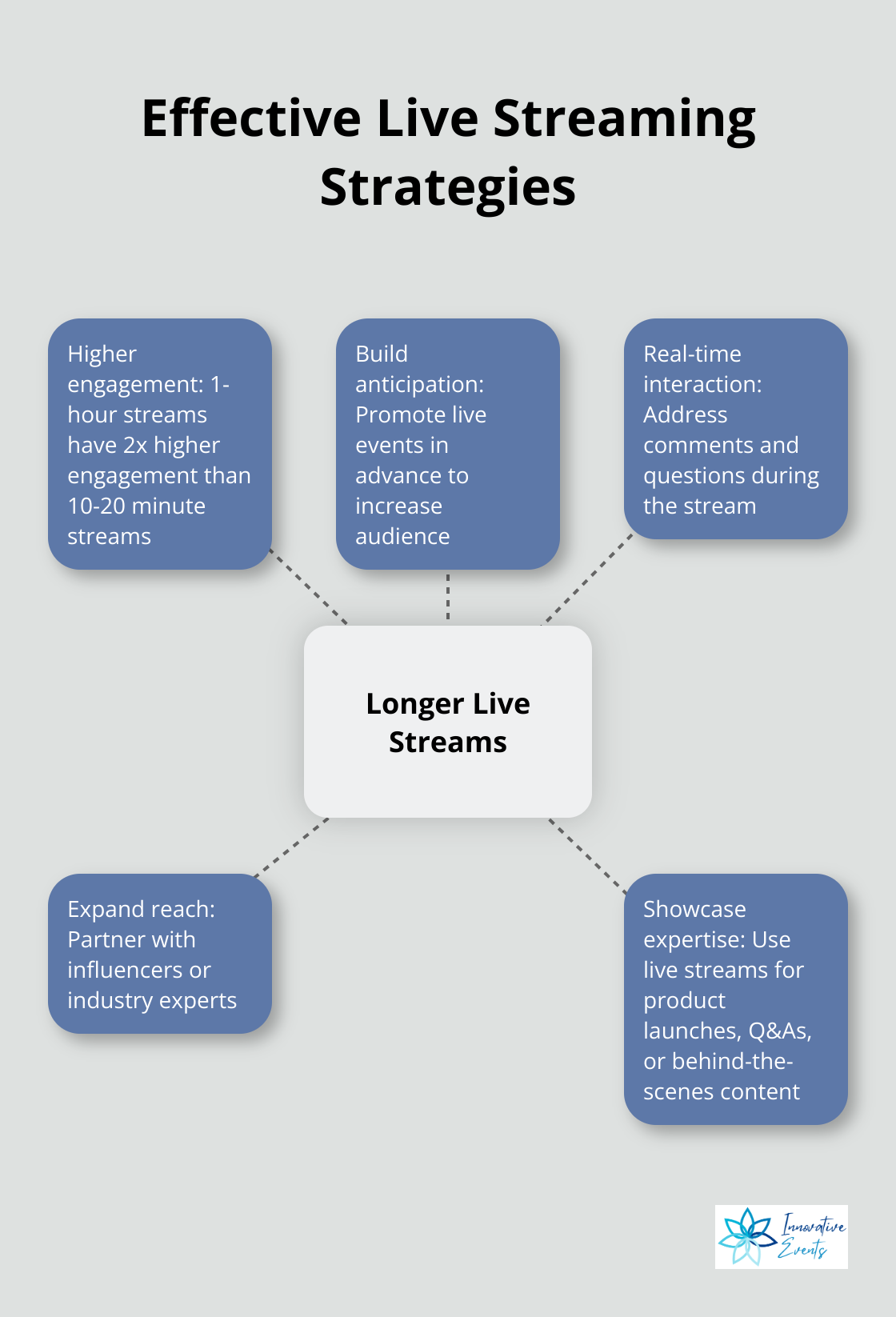 Effective Live Streaming Strategies

Higher engagement: 1-hour streams have 2x higher engagement than 10-20 minute streams

Build anticipation: Promote live events in advance to increase audience

Real-time interaction: Address comments and questions during the stream

Longer Live Streams

Expand reach: Partner with influencers or industry experts

Showcase expertise: Use live streams for product launches, Q&As, or behind-the-scenes content

Innovative Events