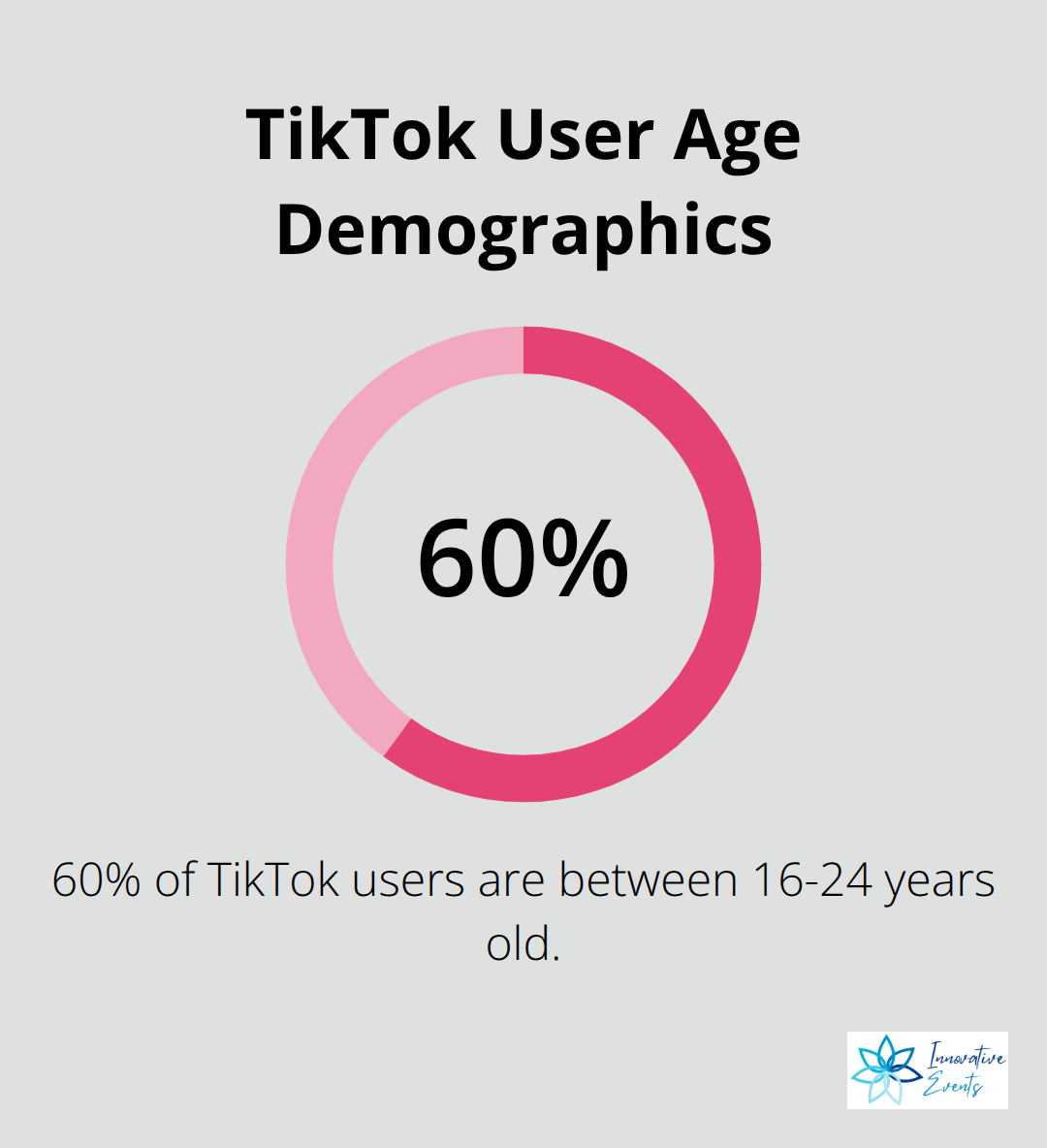 TikTok User Age Demographics

60%

60% of TikTok users are between 16-24 years old.

Innovative Events