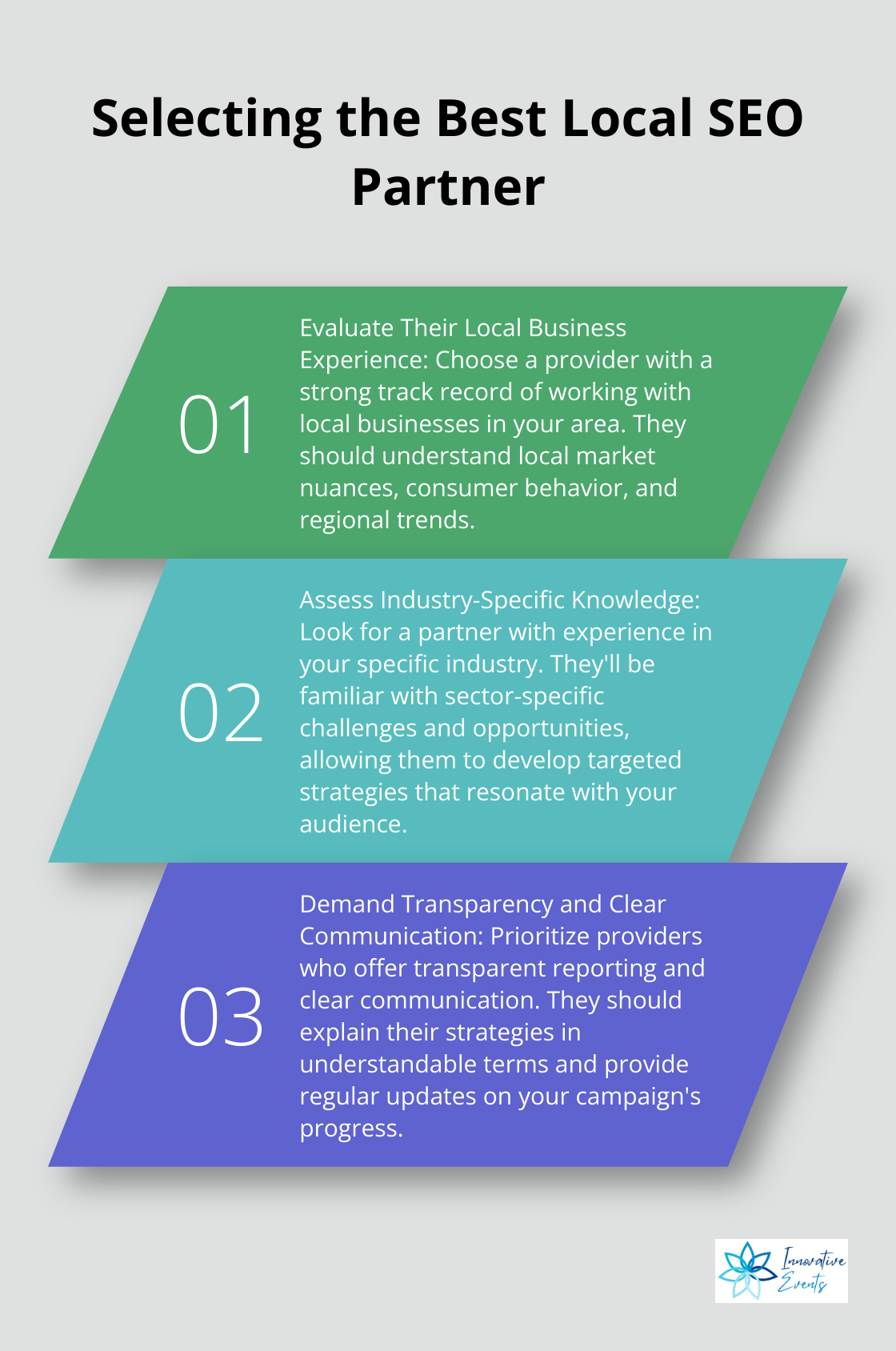 Selecting the Best Local SEO Partner

01

Evaluate Their Local Business Experience: Choose a provider with a strong track record of working with local businesses in your area. They should understand local market nuances, consumer behavior, and regional trends.

02

Assess Industry-Specific Knowledge: Look for a partner with experience in your specific industry. They'll be familiar with sector-specific challenges and opportunities, allowing them to develop targeted strategies that resonate with your audience.

03

Demand Transparency and Clear Communication: Prioritize providers who offer transparent reporting and clear communication. They should explain their strategies in understandable terms and provide regular updates on your campaign's progress.

Innovative Events