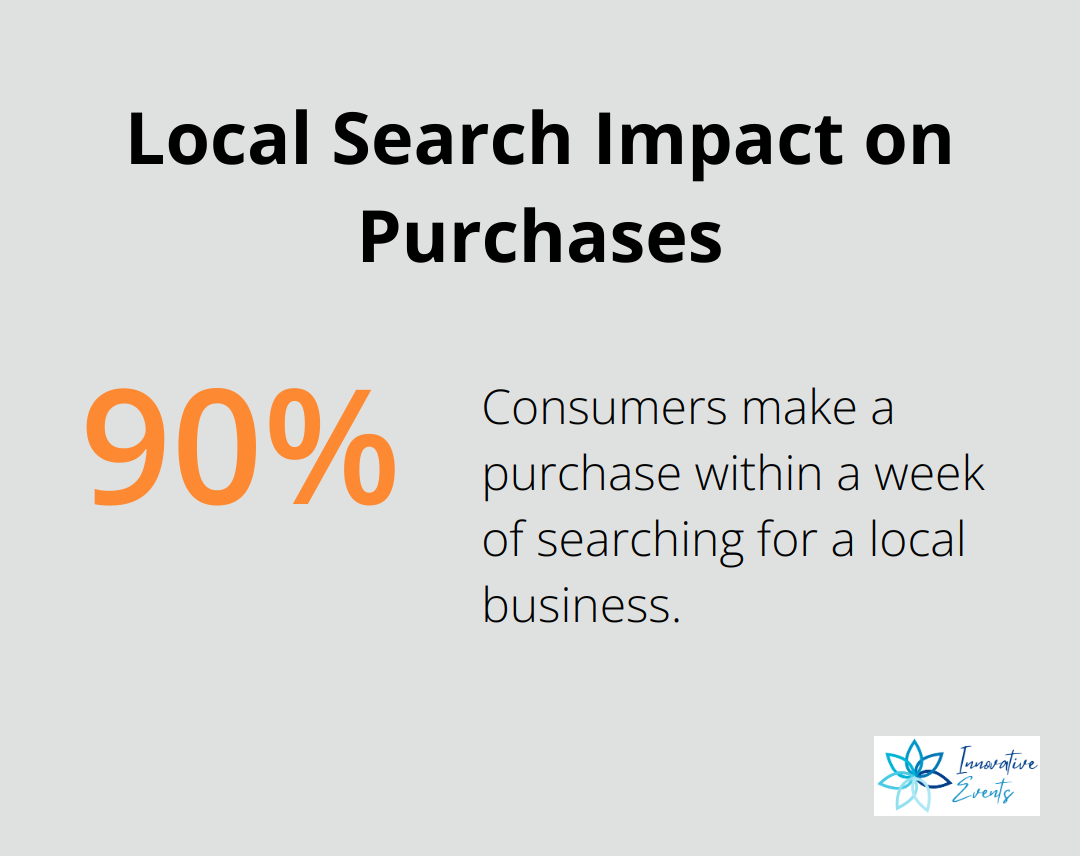 Local Search Impact on Purchases

90%

Consumers make a purchase within a week of searching for a local business.

Innovative Events