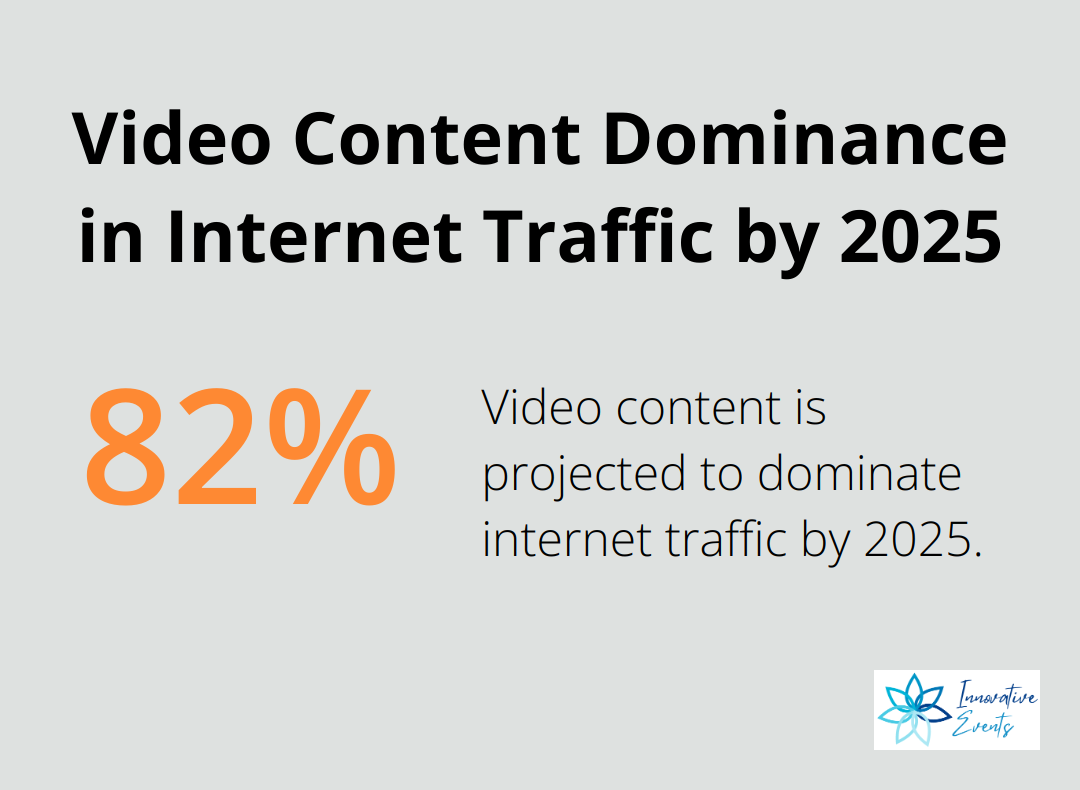 Video Content Dominance in Internet Traffic by 2025

82%

Video content is projected to dominate internet traffic by 2025.

Innovative Events