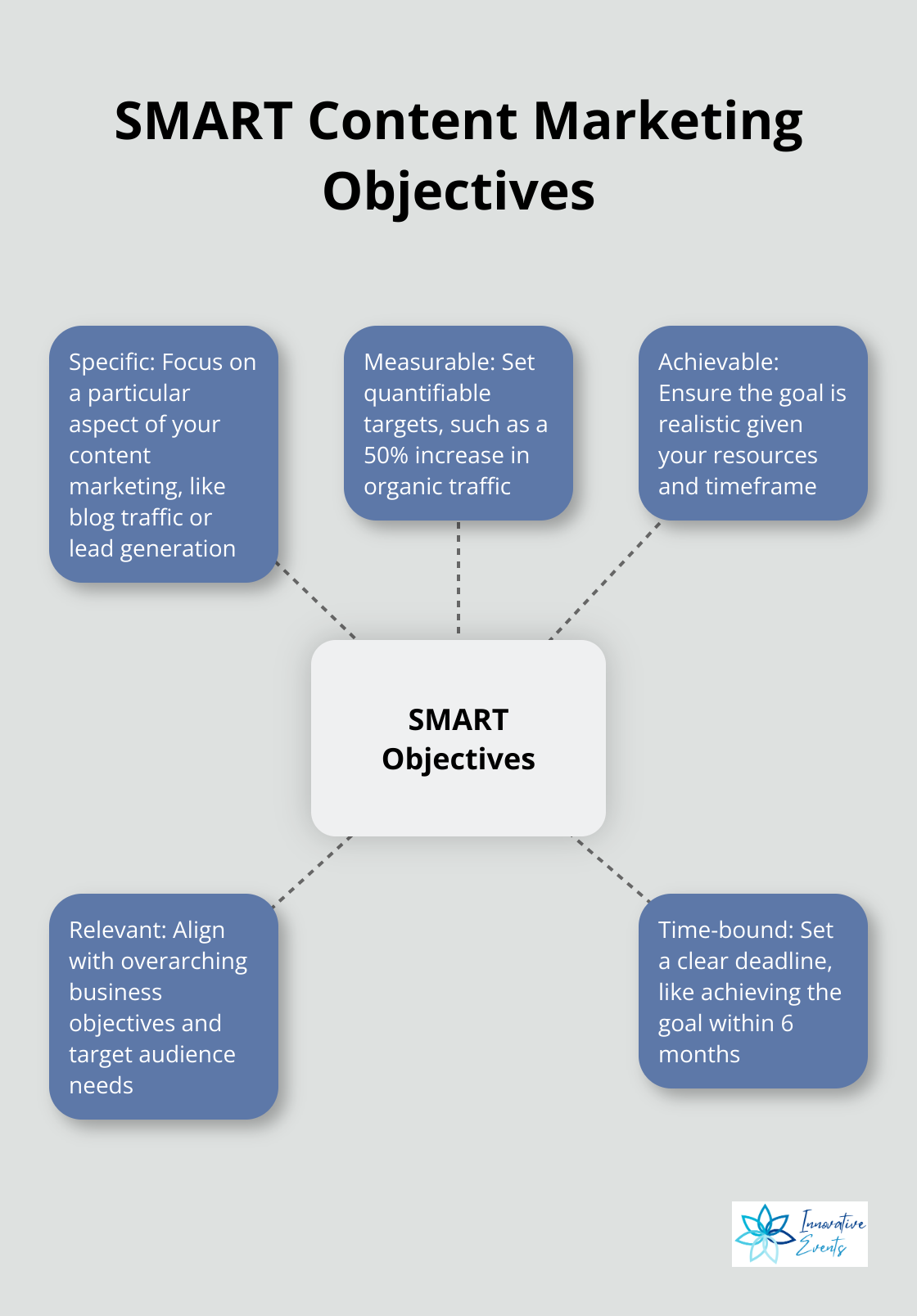 SMART Content Marketing Objectives

Specific: Focus on a particular aspect of your content marketing, like blog traffic or lead generation

Measurable: Set quantifiable targets, such as a 50% increase in organic traffic

Achievable: Ensure the goal is realistic given your resources and timeframe

SMART Objectives

Relevant: Align with overarching business objectives and target audience needs

Time-bound: Set a clear deadline, like achieving the goal within 6 months

Innovative Events