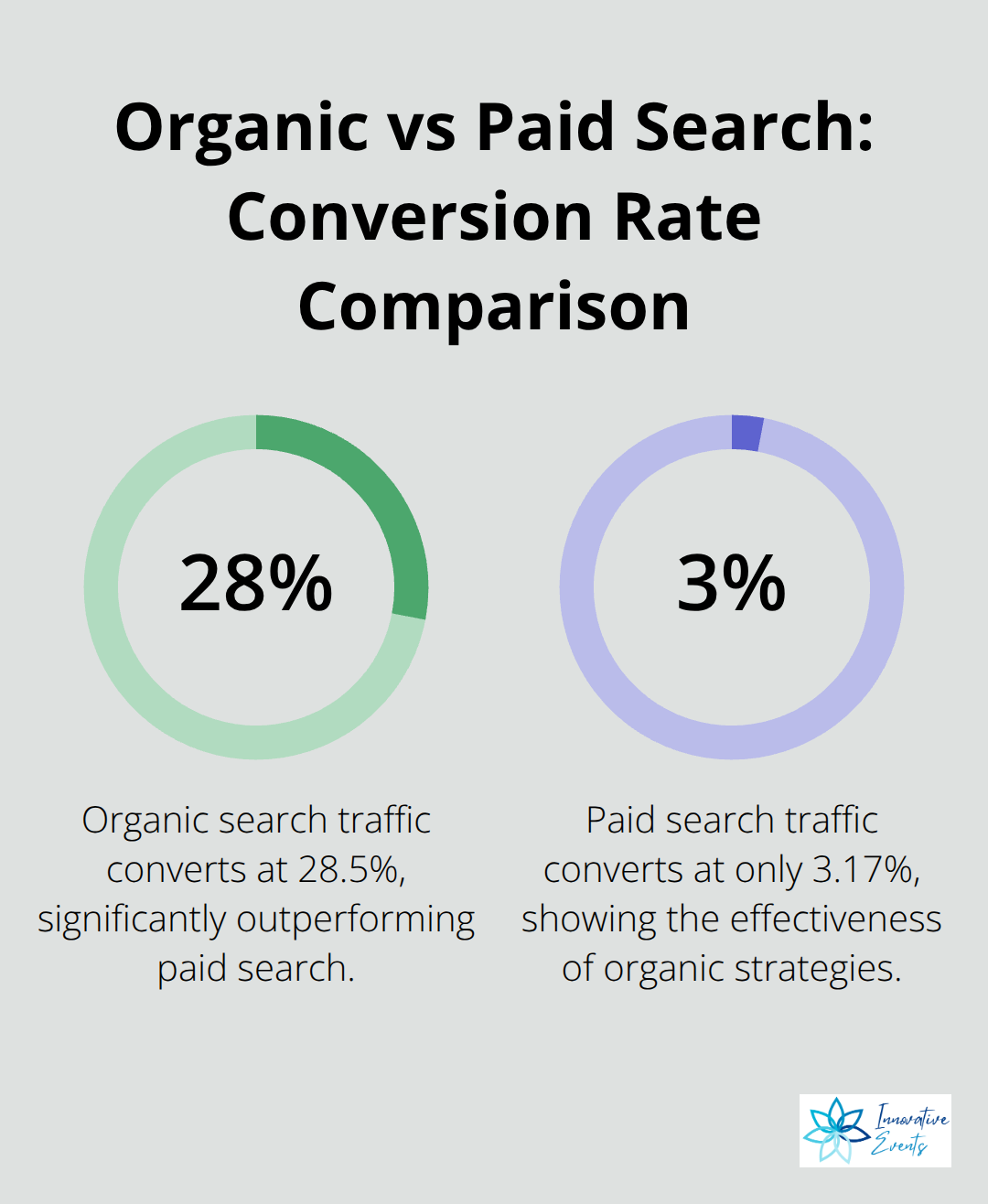 Organic vs Paid Search: Conversion Rate Comparison

28%

Organic search traffic converts at 28.5%, significantly outperforming paid search.

3%

Paid search traffic converts at only 3.17%, showing the effectiveness of organic strategies.

Innovative Events