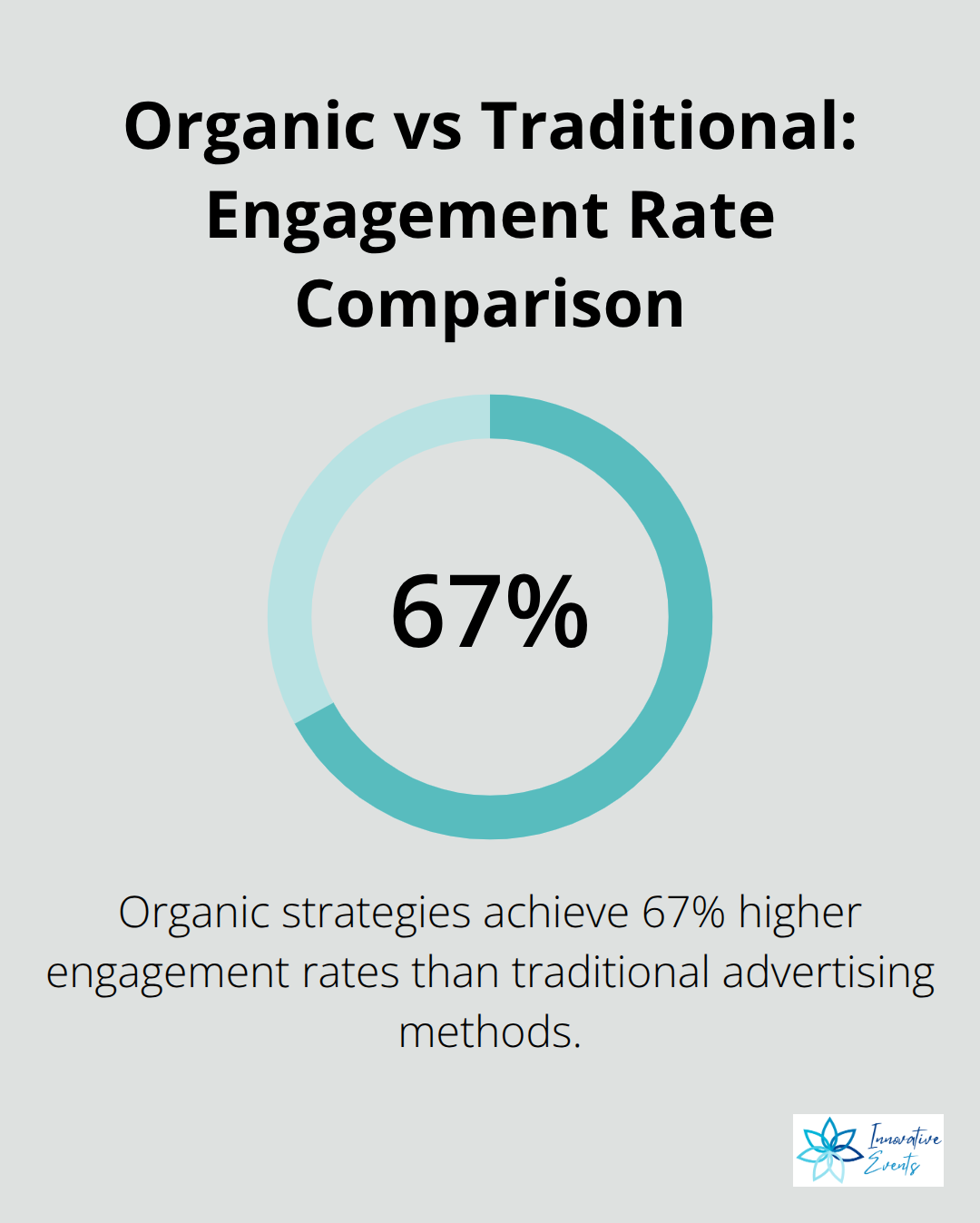 Organic vs Traditional: Engagement Rate Comparison

67%

Organic strategies achieve 67% higher engagement rates than traditional advertising methods.

Innovative Events