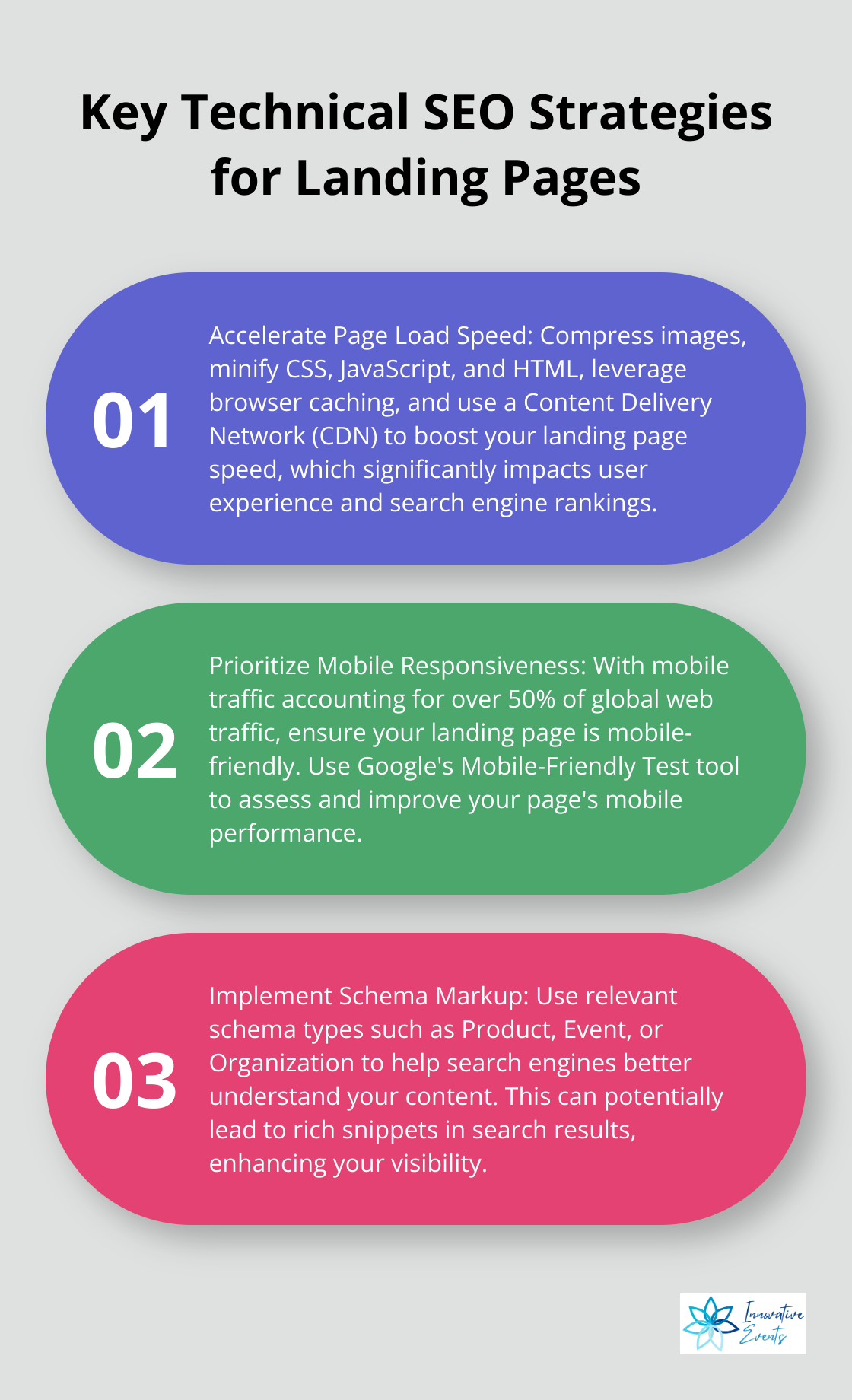 Key Technical SEO Strategies for Landing Pages

01

Accelerate Page Load Speed: Compress images, minify CSS, JavaScript, and HTML, leverage browser caching, and use a Content Delivery Network (CDN) to boost your landing page speed, which significantly impacts user experience and search engine rankings.

02

Prioritize Mobile Responsiveness: With mobile traffic accounting for over 50% of global web traffic, ensure your landing page is mobile-friendly. Use Google's Mobile-Friendly Test tool to assess and improve your page's mobile performance.

03

Implement Schema Markup: Use relevant schema types such as Product, Event, or Organization to help search engines better understand your content. This can potentially lead to rich snippets in search results, enhancing your visibility.

Innovative Events