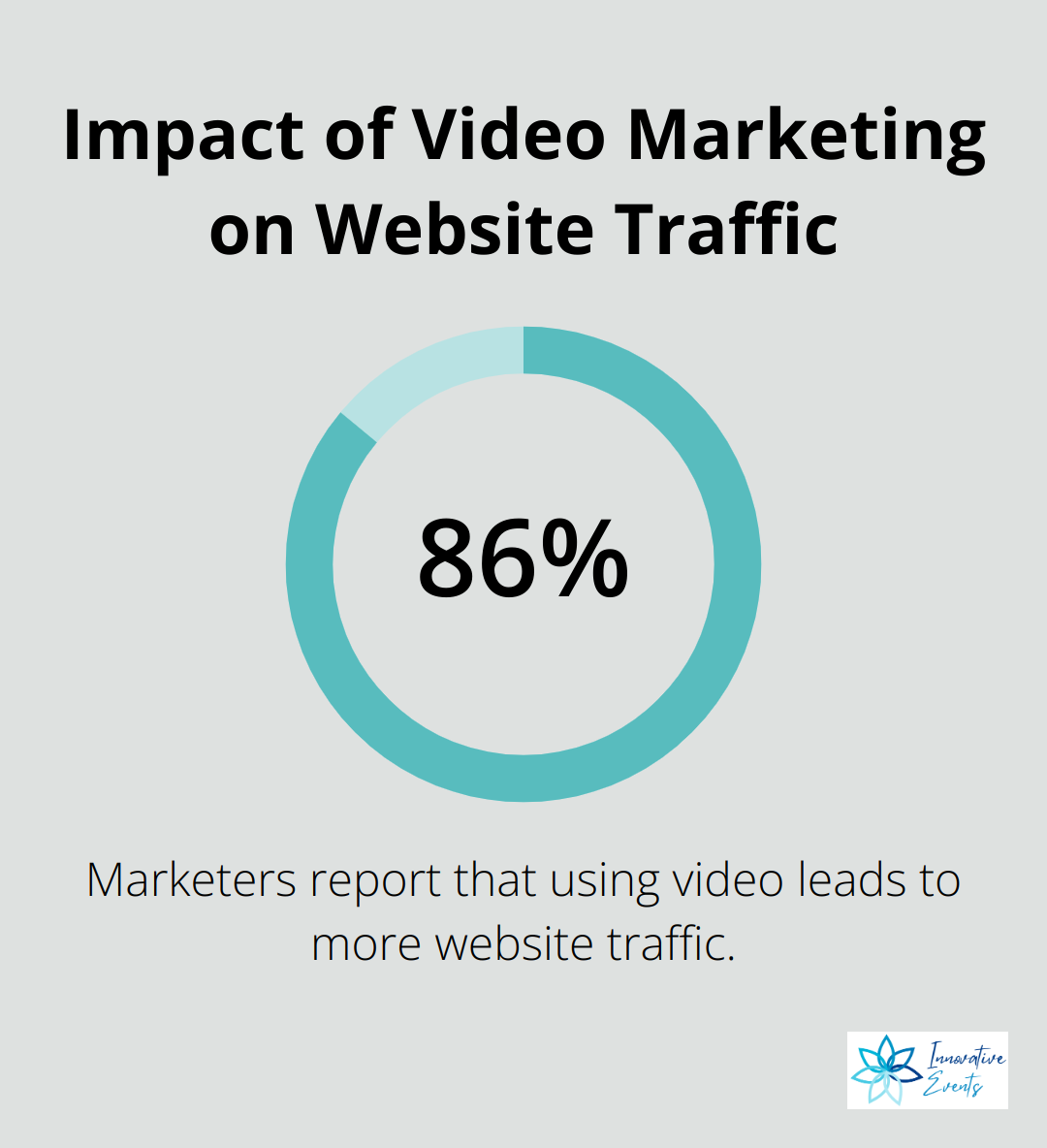 Impact of Video Marketing on Website Traffic

86%

Marketers report that using video leads to more website traffic.

Innovative Events