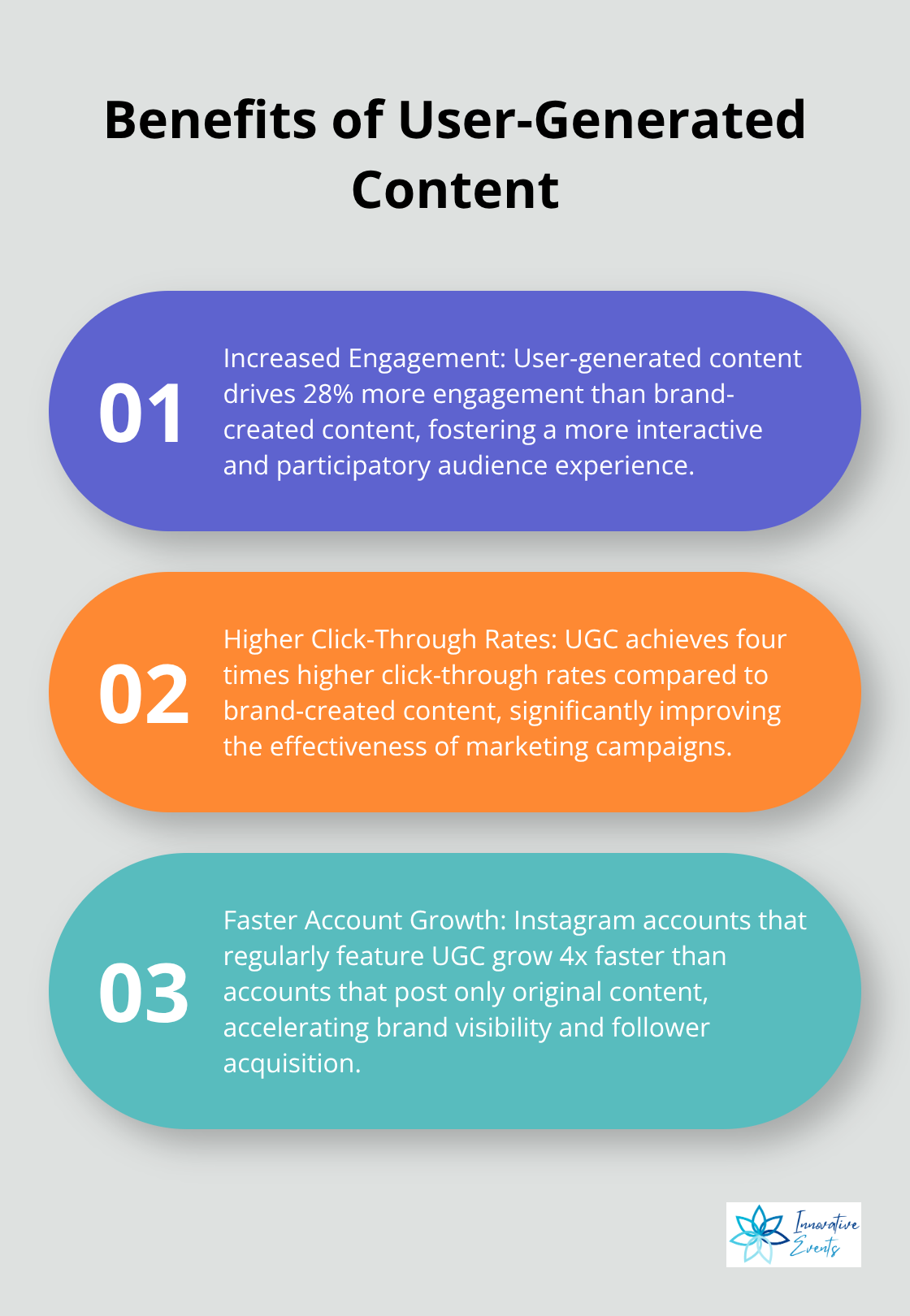 Benefits of User-Generated Content

01

Increased Engagement: User-generated content drives 28% more engagement than brand-created content, fostering a more interactive and participatory audience experience.

02

Higher Click-Through Rates: UGC achieves four times higher click-through rates compared to brand-created content, significantly improving the effectiveness of marketing campaigns.

03

Faster Account Growth: Instagram accounts that regularly feature UGC grow 4x faster than accounts that post only original content, accelerating brand visibility and follower acquisition.

Innovative Events