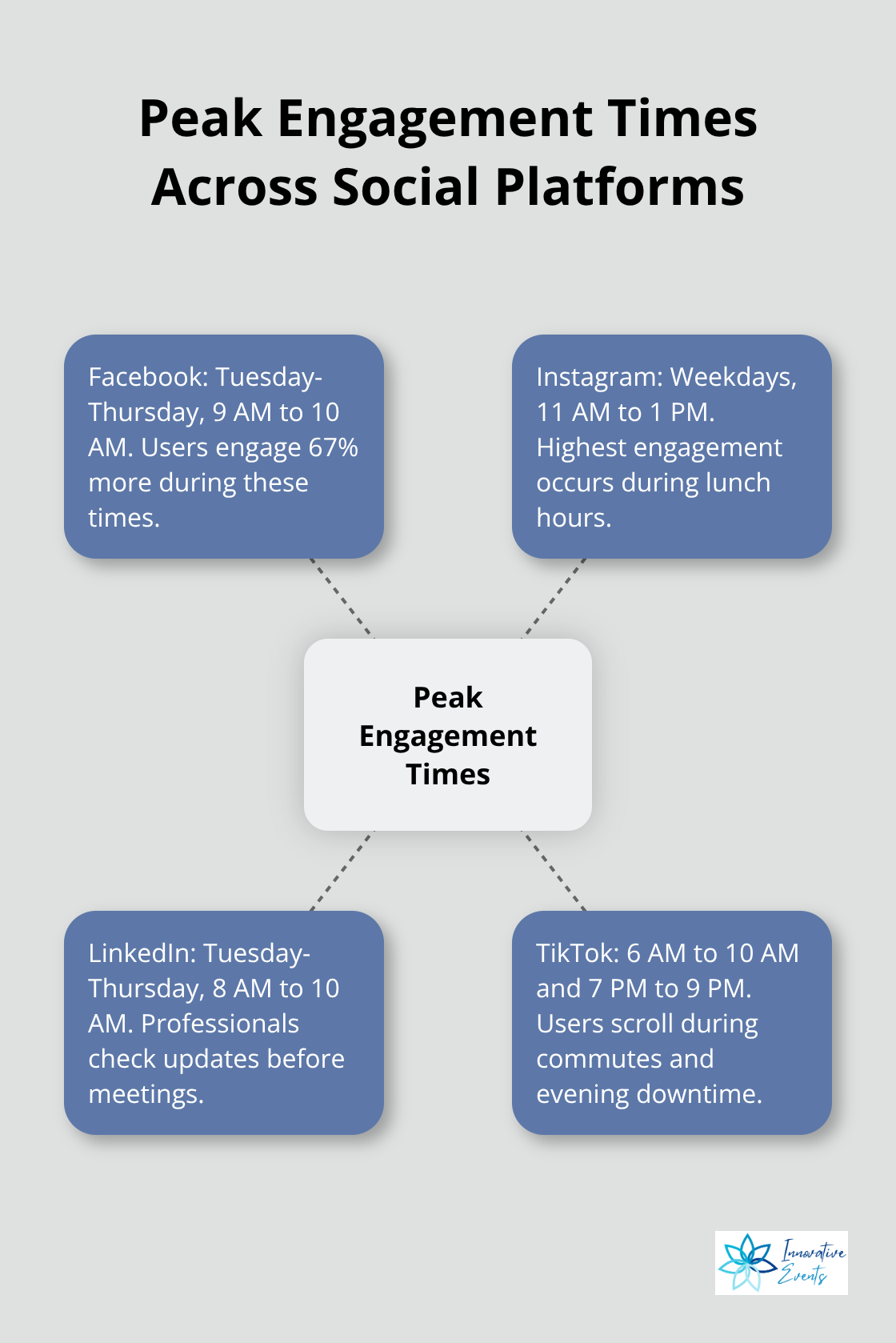 Peak Engagement Times Across Social Platforms

Facebook: Tuesday-Thursday, 9 AM to 10 AM. Users engage 67% more during these times.

Instagram: Weekdays, 11 AM to 1 PM. Highest engagement occurs during lunch hours.

Peak Engagement Times

LinkedIn: Tuesday-Thursday, 8 AM to 10 AM. Professionals check updates before meetings.

TikTok: 6 AM to 10 AM and 7 PM to 9 PM. Users scroll during commutes and evening downtime.

Innovative Events