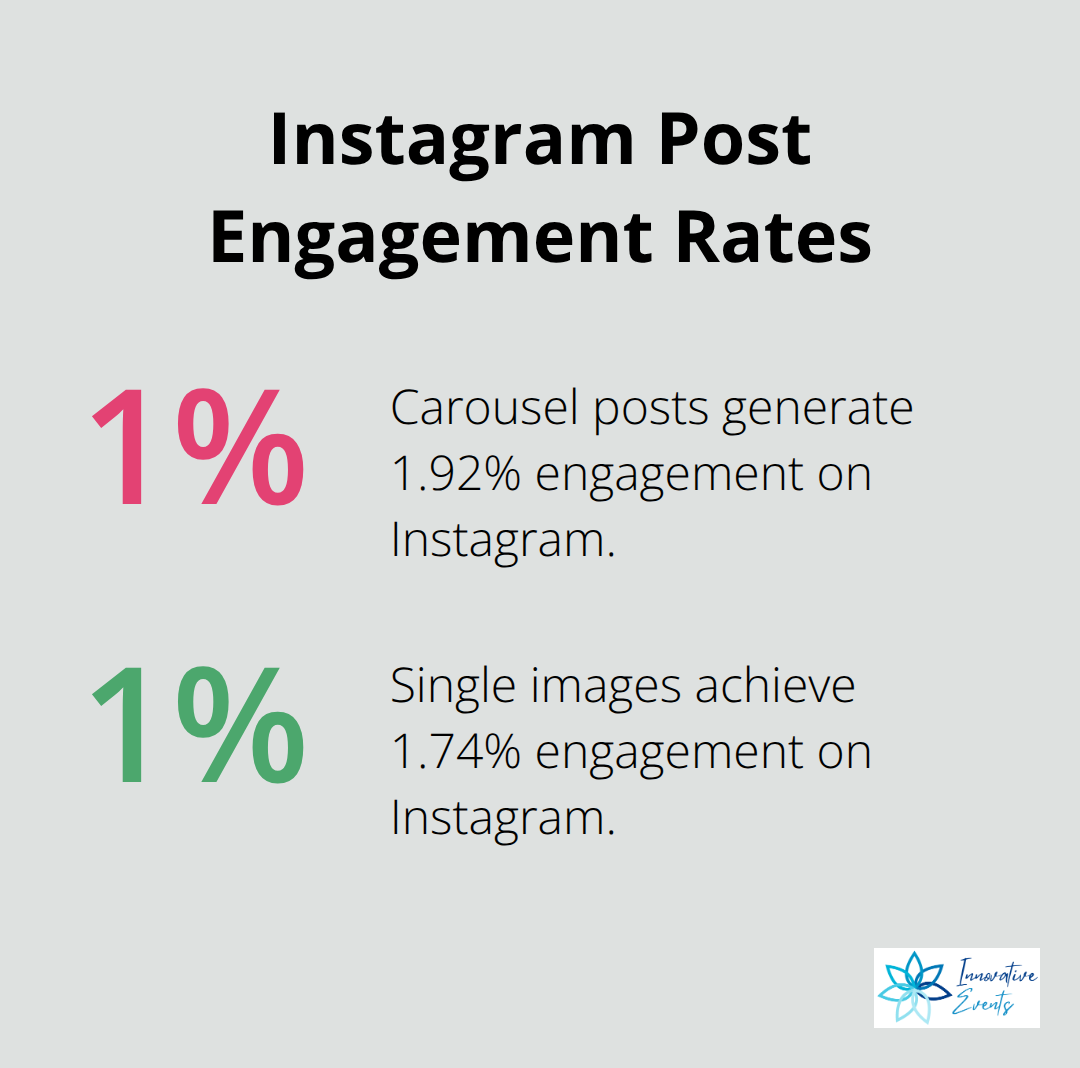 Instagram Post Engagement Rates

1%

Carousel posts generate 1.92% engagement on Instagram.

1%

Single images achieve 1.74% engagement on Instagram.

Innovative Events