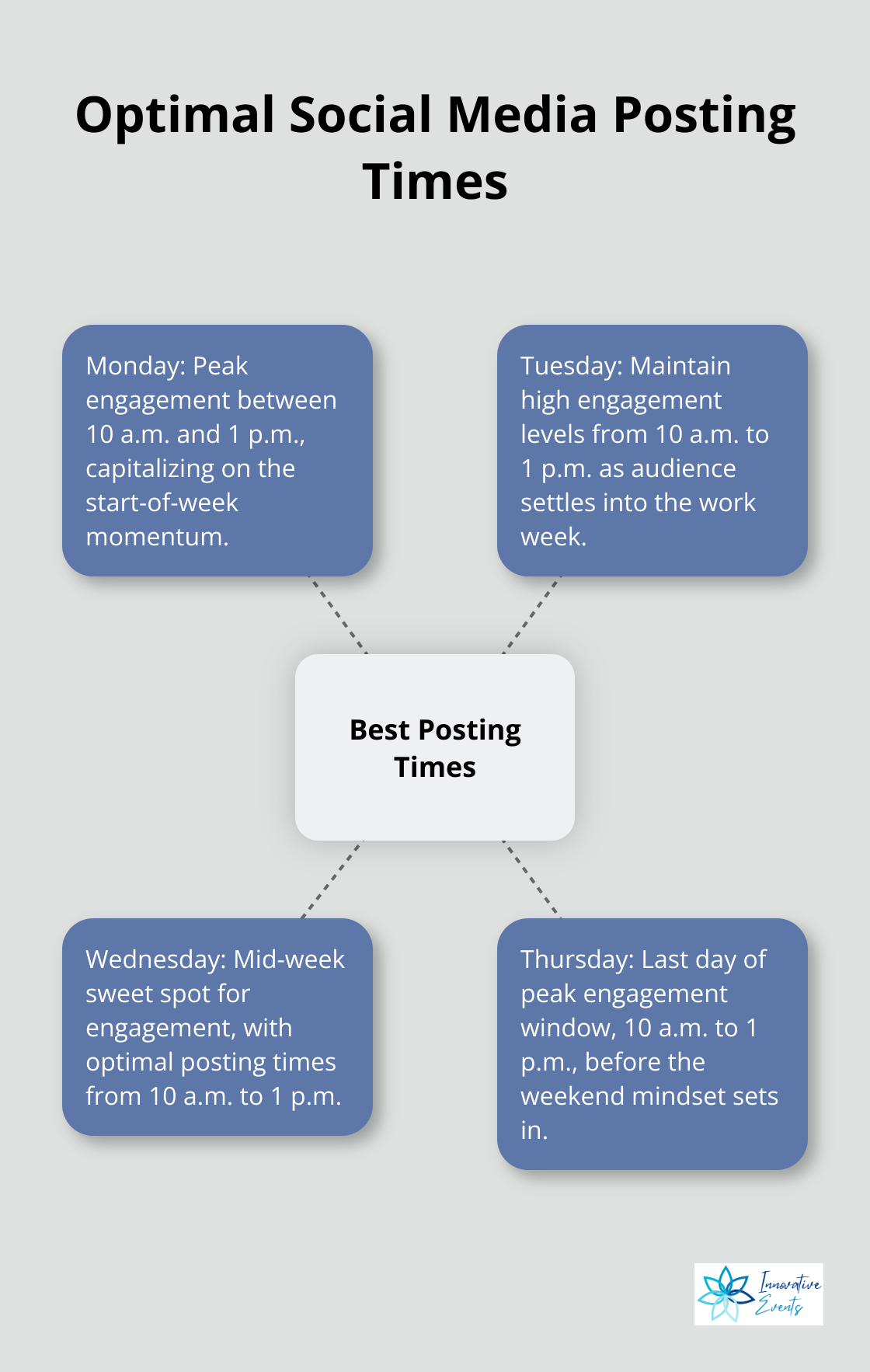 Optimal Social Media Posting Times

Monday: Peak engagement between 10 a.m. and 1 p.m., capitalizing on the start-of-week momentum.

Tuesday: Maintain high engagement levels from 10 a.m. to 1 p.m. as audience settles into the work week.

Best Posting Times

Wednesday: Mid-week sweet spot for engagement, with optimal posting times from 10 a.m. to 1 p.m.

Thursday: Last day of peak engagement window, 10 a.m. to 1 p.m., before the weekend mindset sets in.

Innovative Events