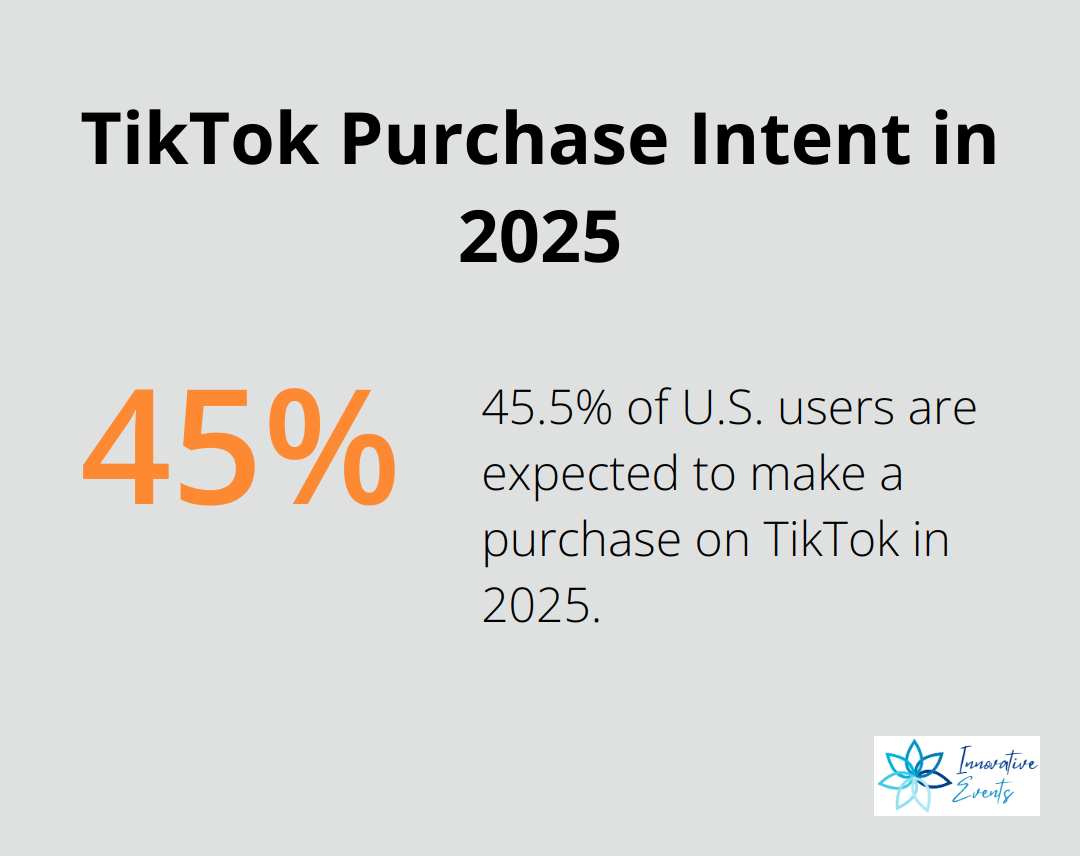 TikTok Purchase Intent in 2025

45%

45.5% of U.S. users are expected to make a purchase on TikTok in 2025.

Innovative Events