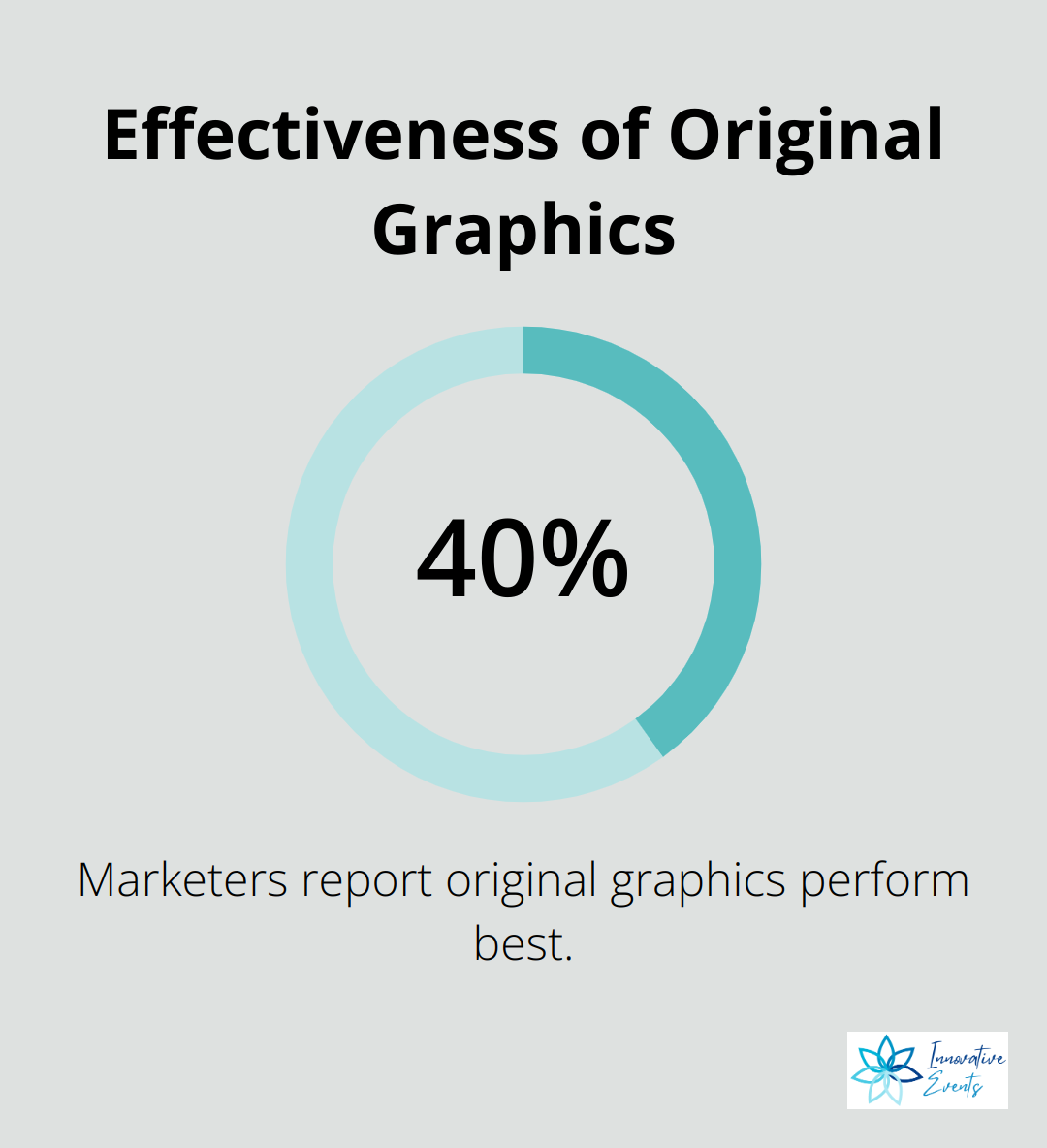 Effectiveness of Original Graphics

40%

Marketers report original graphics perform best.

Innovative Events