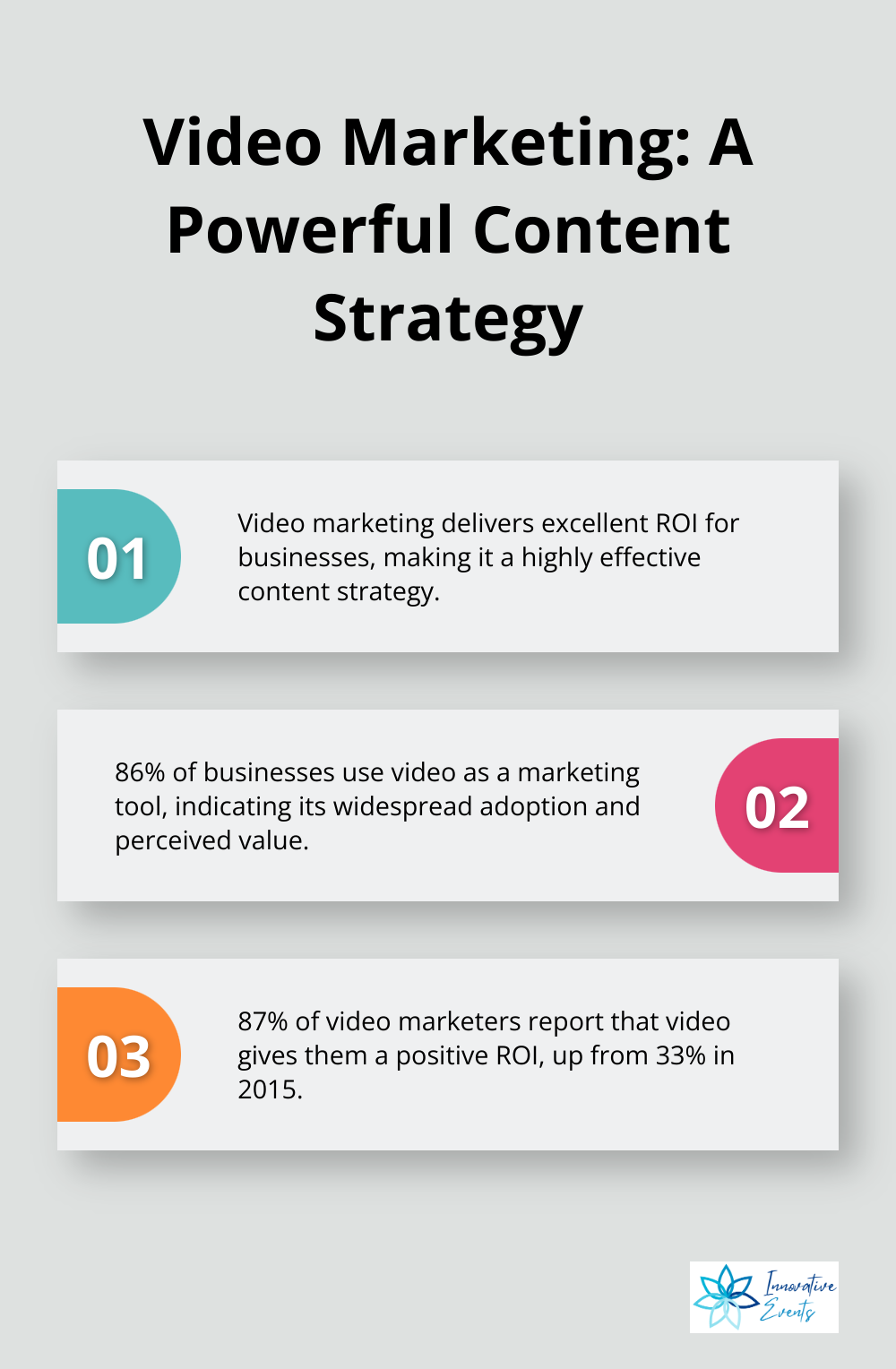 Video Marketing: A Powerful Content Strategy

01

Video marketing delivers excellent ROI for businesses, making it a highly effective content strategy.

86% of businesses use video as a marketing tool, indicating its widespread adoption and perceived value.

02

03

87% of video marketers report that video gives them a positive ROI, up from 33% in 2015.

Innovative Events