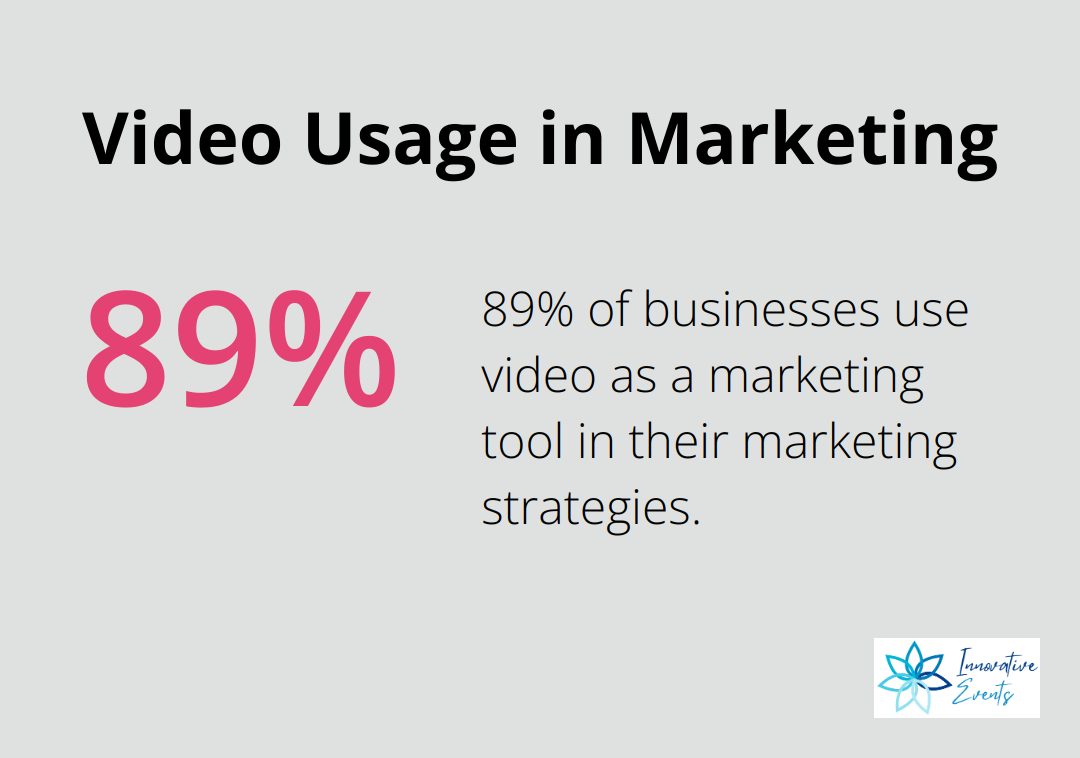 Video Usage in Marketing

89%

89% of businesses use video as a marketing tool in their marketing strategies.

Innovative Events