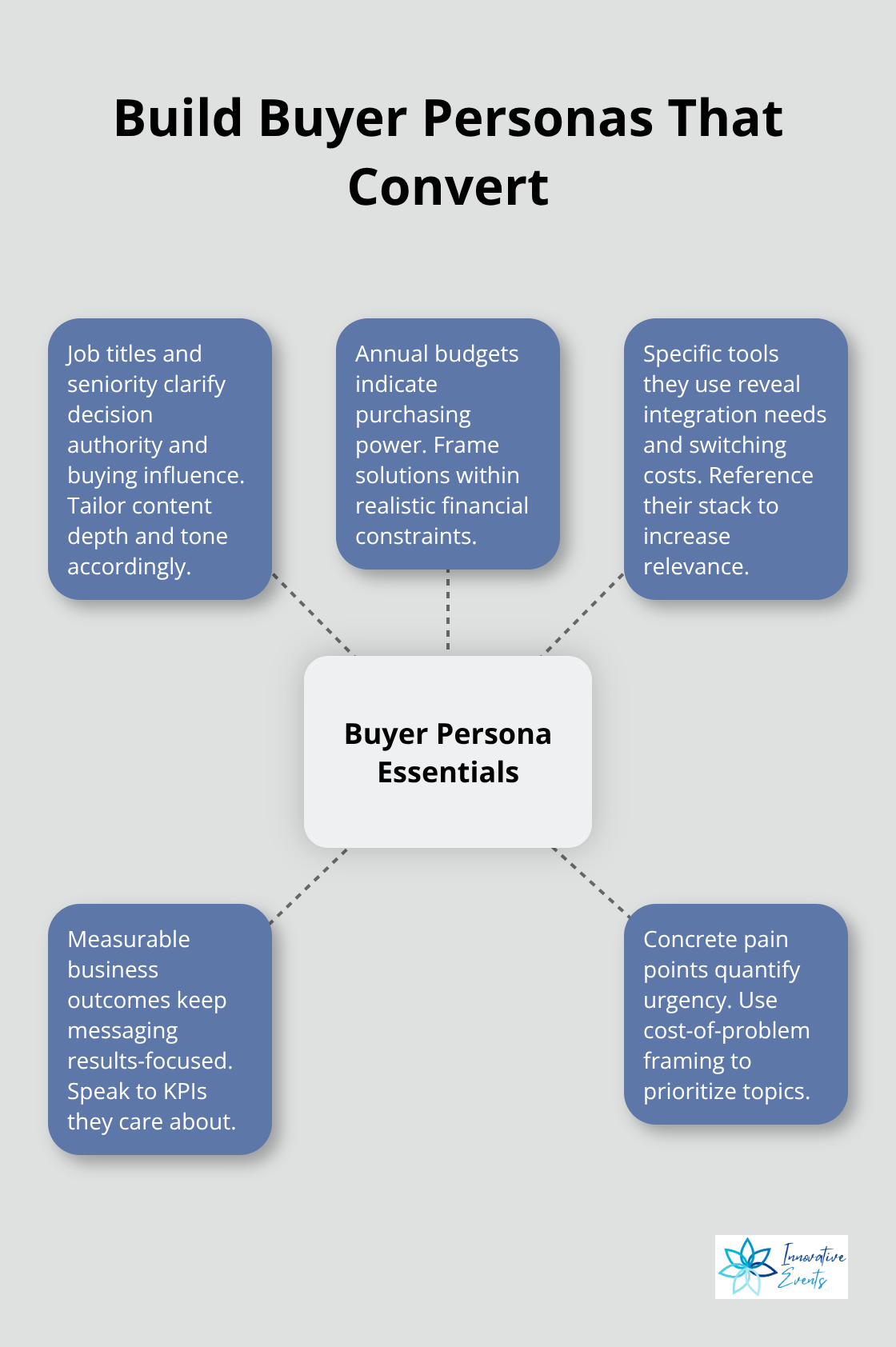 Build Buyer Personas That Convert

Job titles and seniority clarify decision authority and buying influence. Tailor content depth and tone accordingly.

Annual budgets indicate purchasing power. Frame solutions within realistic financial constraints.

Specific tools they use reveal integration needs and switching costs. Reference their stack to increase relevance.

Buyer Persona Essentials

Measurable business outcomes keep messaging results-focused. Speak to KPIs they care about.

Concrete pain points quantify urgency. Use cost-of-problem framing to prioritize topics.

Innovative Events