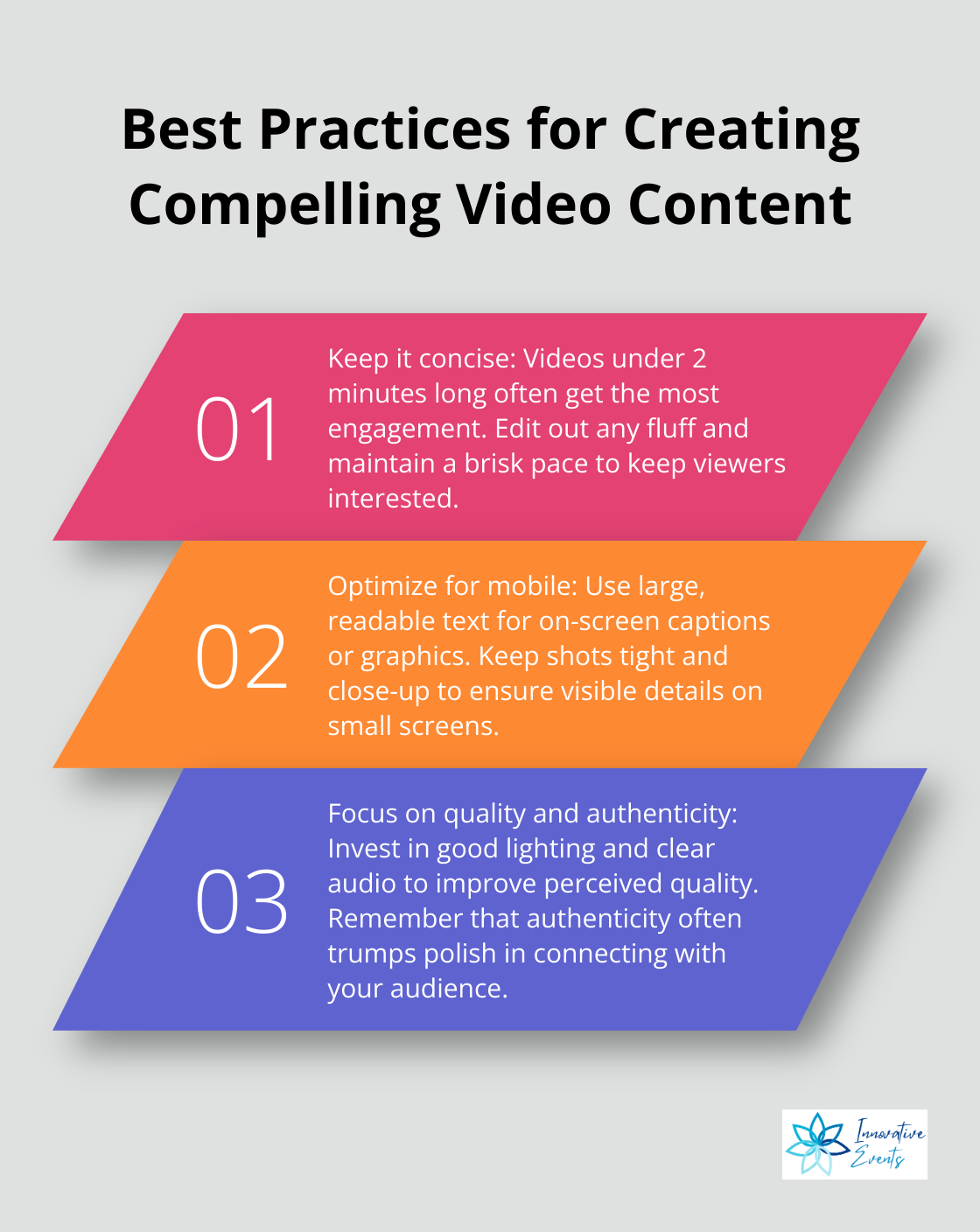 Best Practices for Creating Compelling Video Content

01

Keep it concise: Videos under 2 minutes long often get the most engagement. Edit out any fluff and maintain a brisk pace to keep viewers interested.

02

Optimize for mobile: Use large, readable text for on-screen captions or graphics. Keep shots tight and close-up to ensure visible details on small screens.

03

Focus on quality and authenticity: Invest in good lighting and clear audio to improve perceived quality. Remember that authenticity often trumps polish in connecting with your audience.

Innovative Events