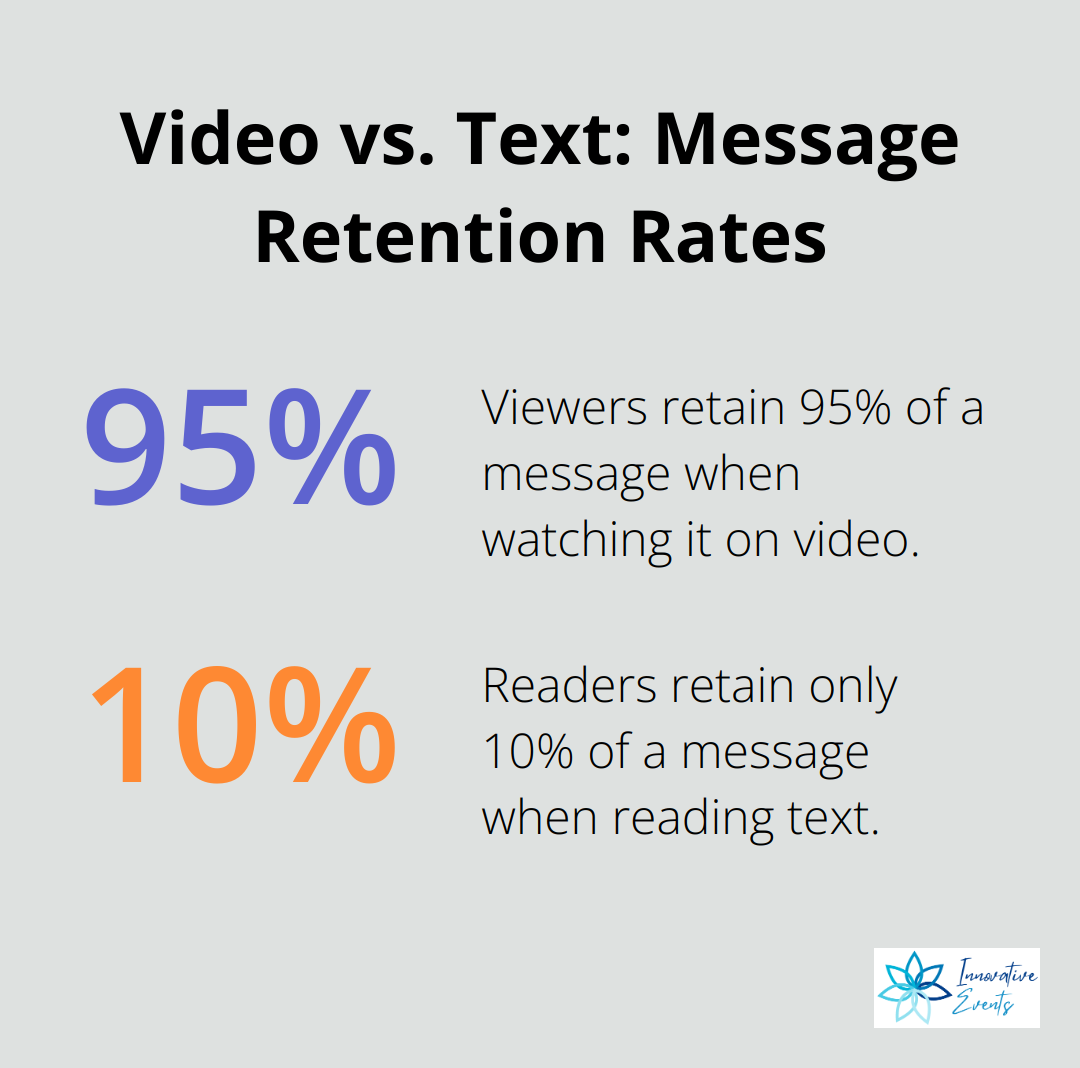 Video vs. Text: Message Retention Rates

95%

Viewers retain 95% of a message when watching it on video.

10%

Readers retain only 10% of a message when reading text.

Innovative Events