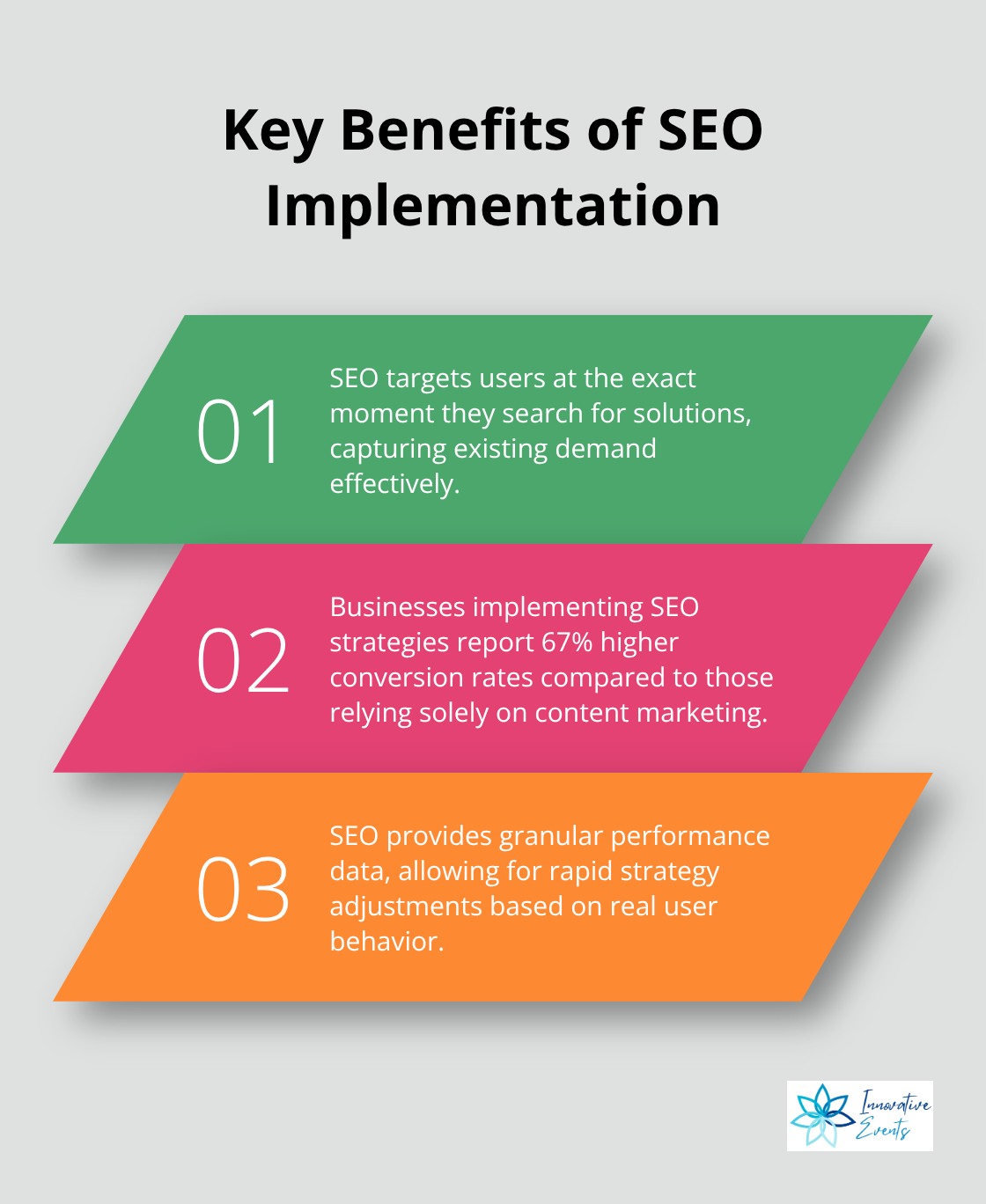 Key Benefits of SEO Implementation

01

SEO targets users at the exact moment they search for solutions, capturing existing demand effectively.

02

Businesses implementing SEO strategies report 67% higher conversion rates compared to those relying solely on content marketing.

03

SEO provides granular performance data, allowing for rapid strategy adjustments based on real user behavior.

Innovative Events