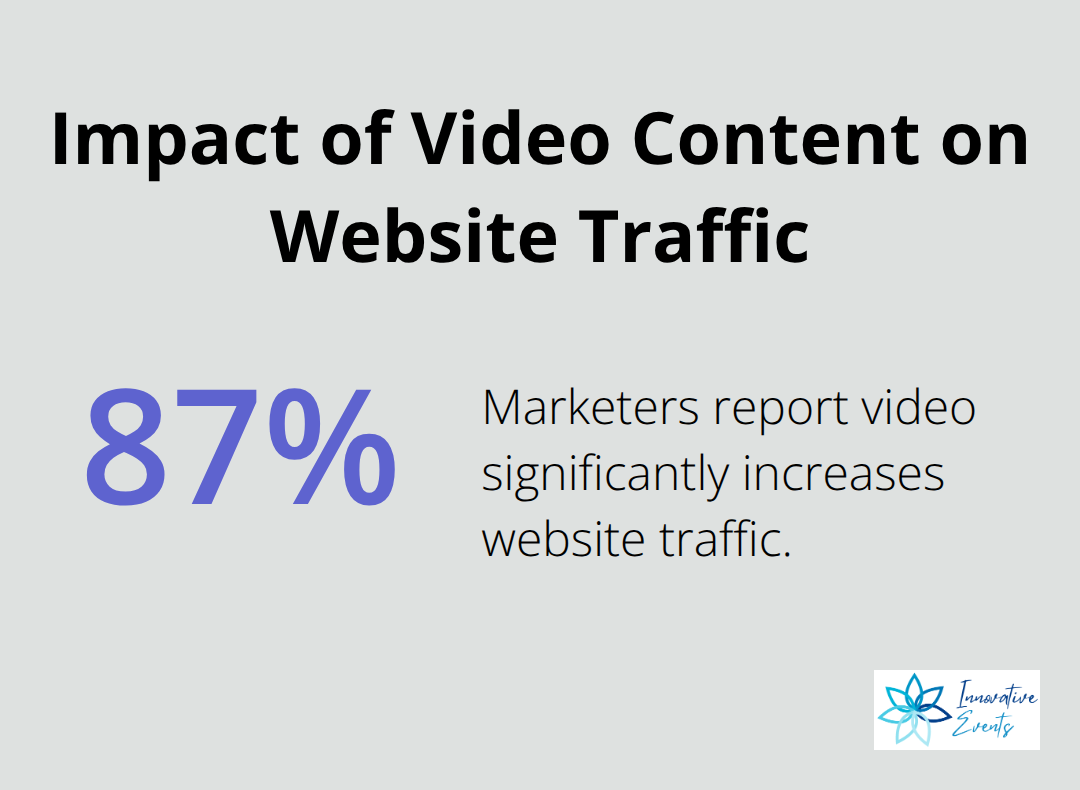 Impact of Video Content on Website Traffic

87%

Marketers report video significantly increases website traffic.

Innovative Events