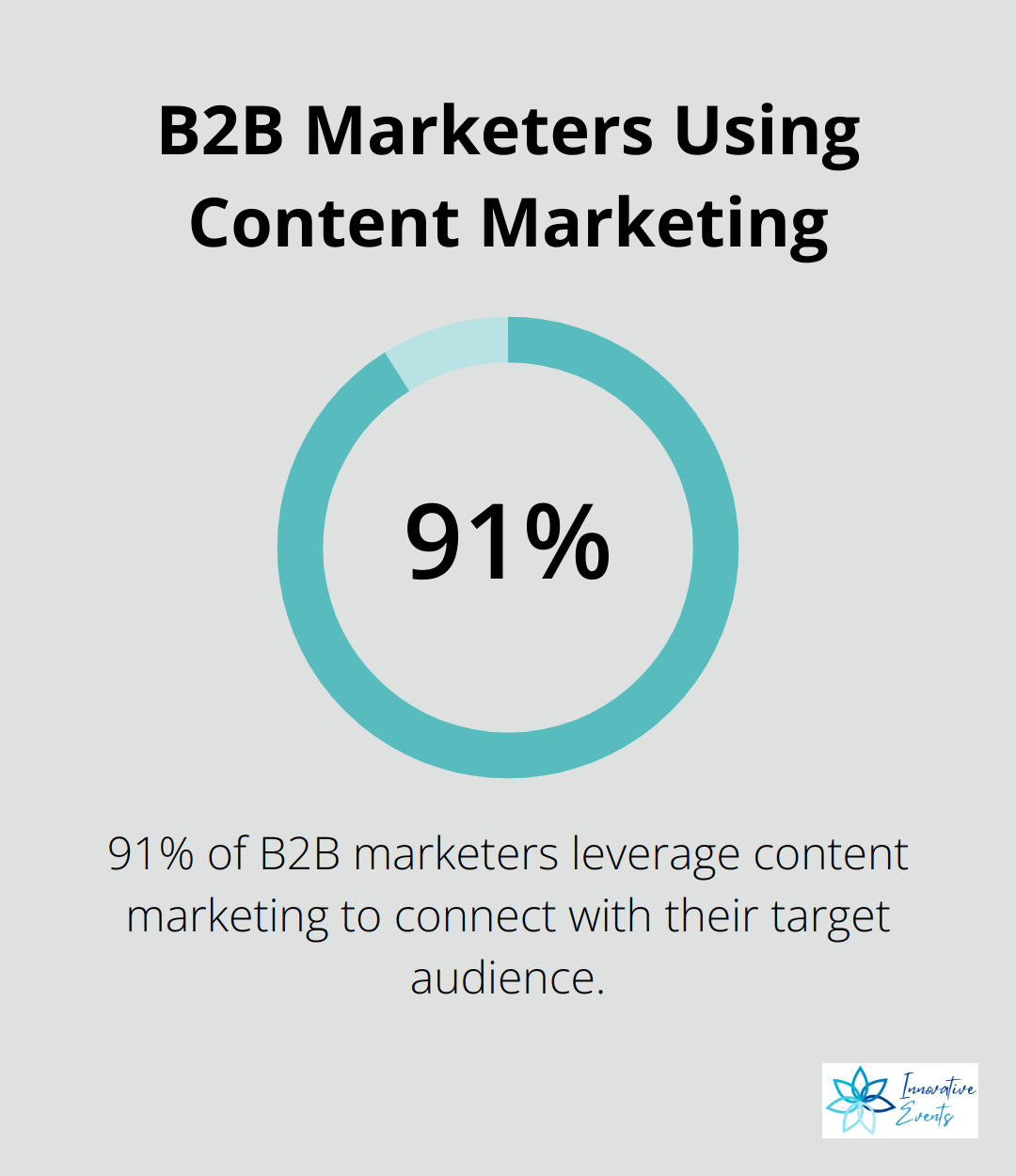 B2B Marketers Using Content Marketing

91%

91% of B2B marketers leverage content marketing to connect with their target audience.

Innovative Events