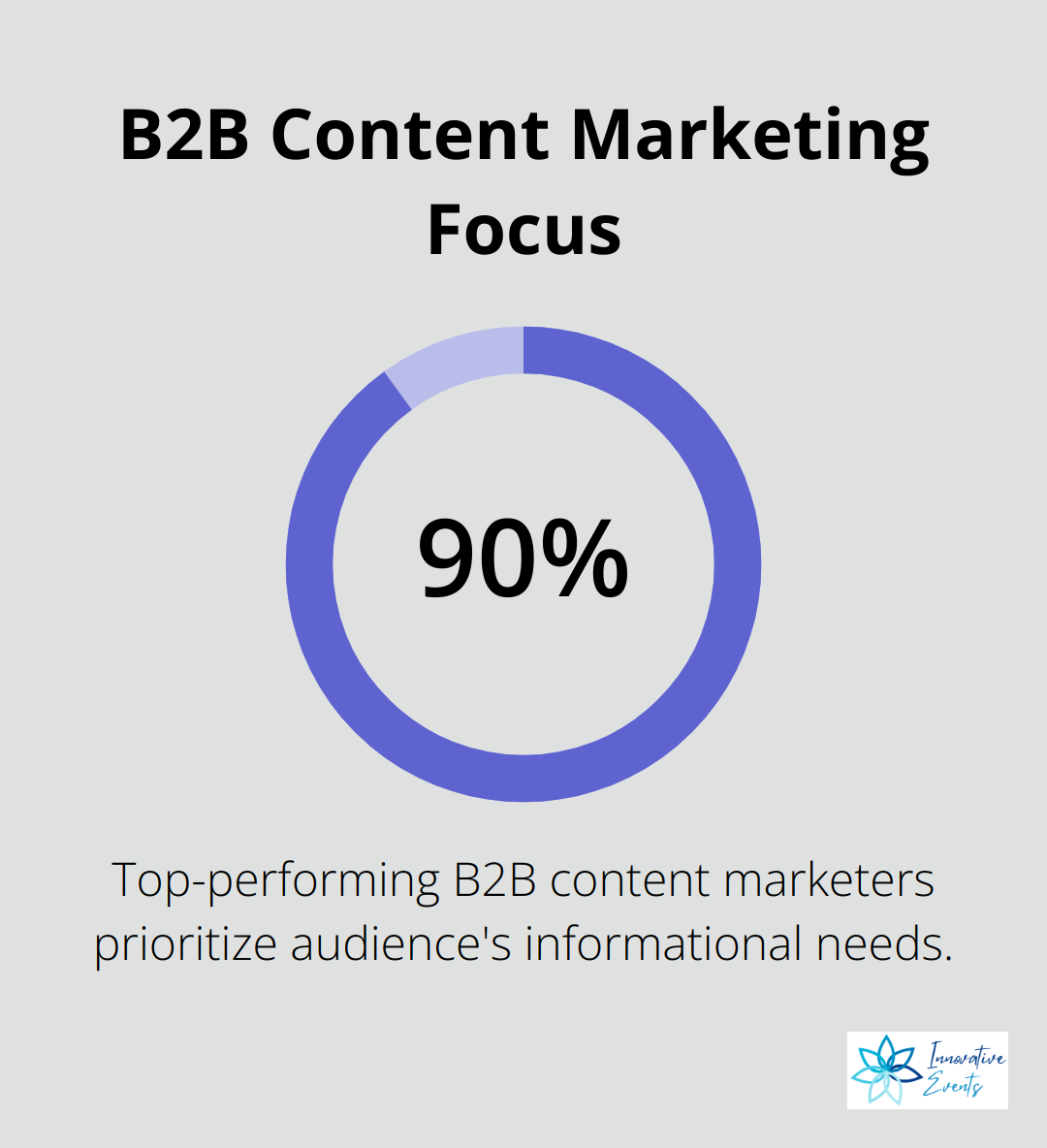 B2B Content Marketing Focus

90%

Top-performing B2B content marketers prioritize audience's informational needs.

Innovative Events