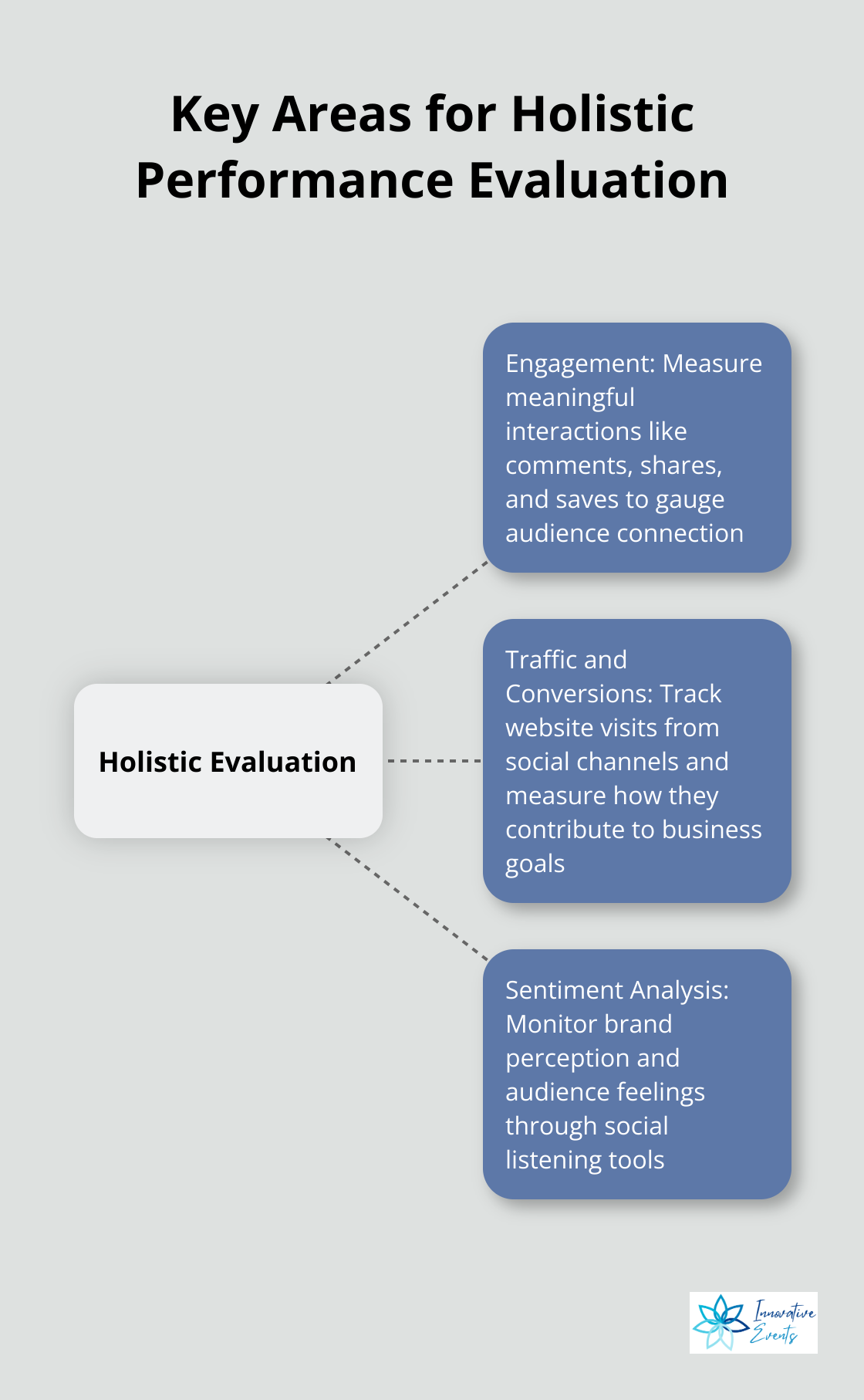 Key Areas for Holistic Performance Evaluation

Holistic Evaluation

Engagement: Measure meaningful interactions like comments, shares, and saves to gauge audience connection

Traffic and Conversions: Track website visits from social channels and measure how they contribute to business goals

Sentiment Analysis: Monitor brand perception and audience feelings through social listening tools

Innovative Events