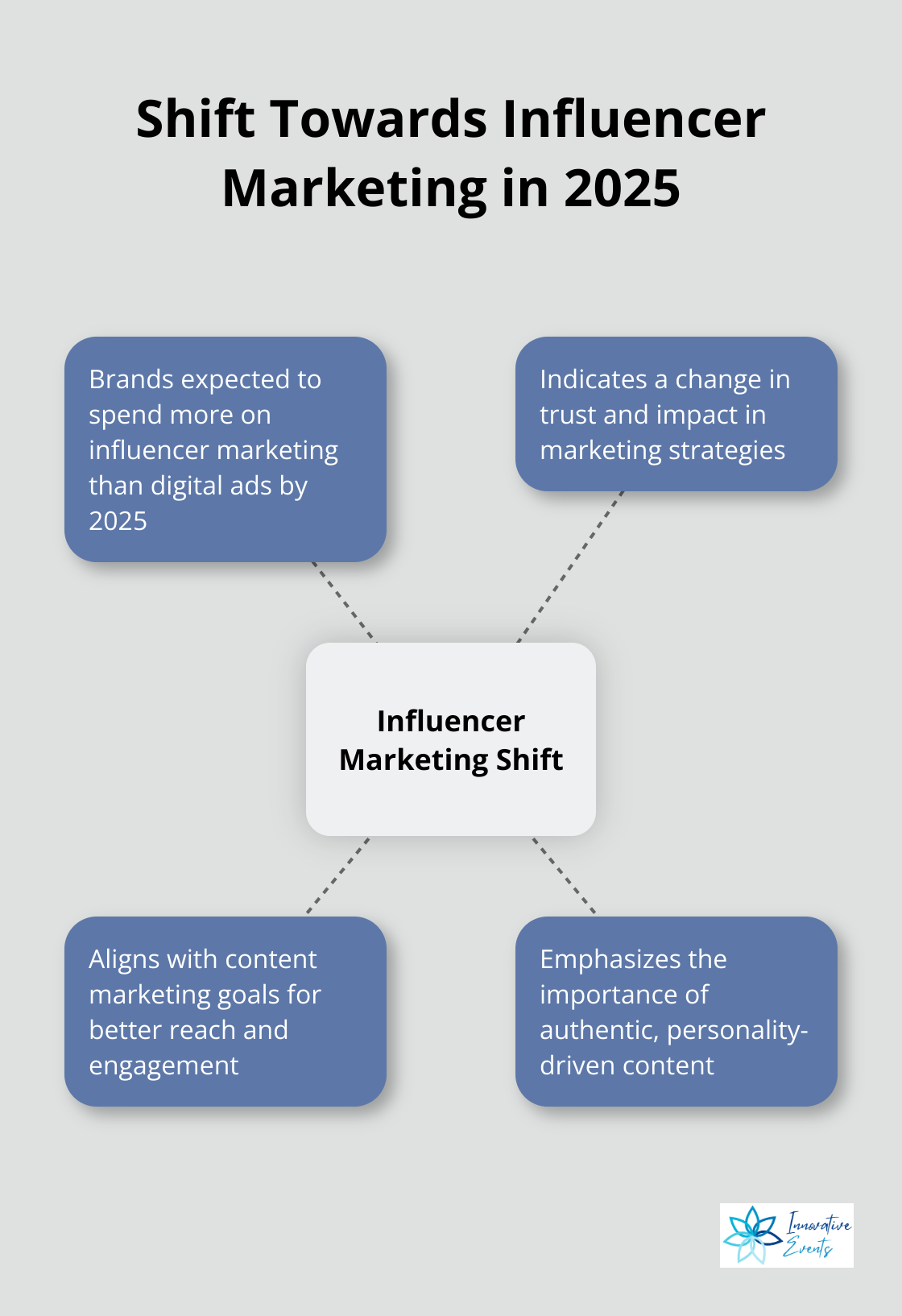 Shift Towards Influencer Marketing in 2025

Brands expected to spend more on influencer marketing than digital ads by 2025

Indicates a change in trust and impact in marketing strategies

Influencer Marketing Shift

Aligns with content marketing goals for better reach and engagement

Emphasizes the importance of authentic, personality-driven content

Innovative Events