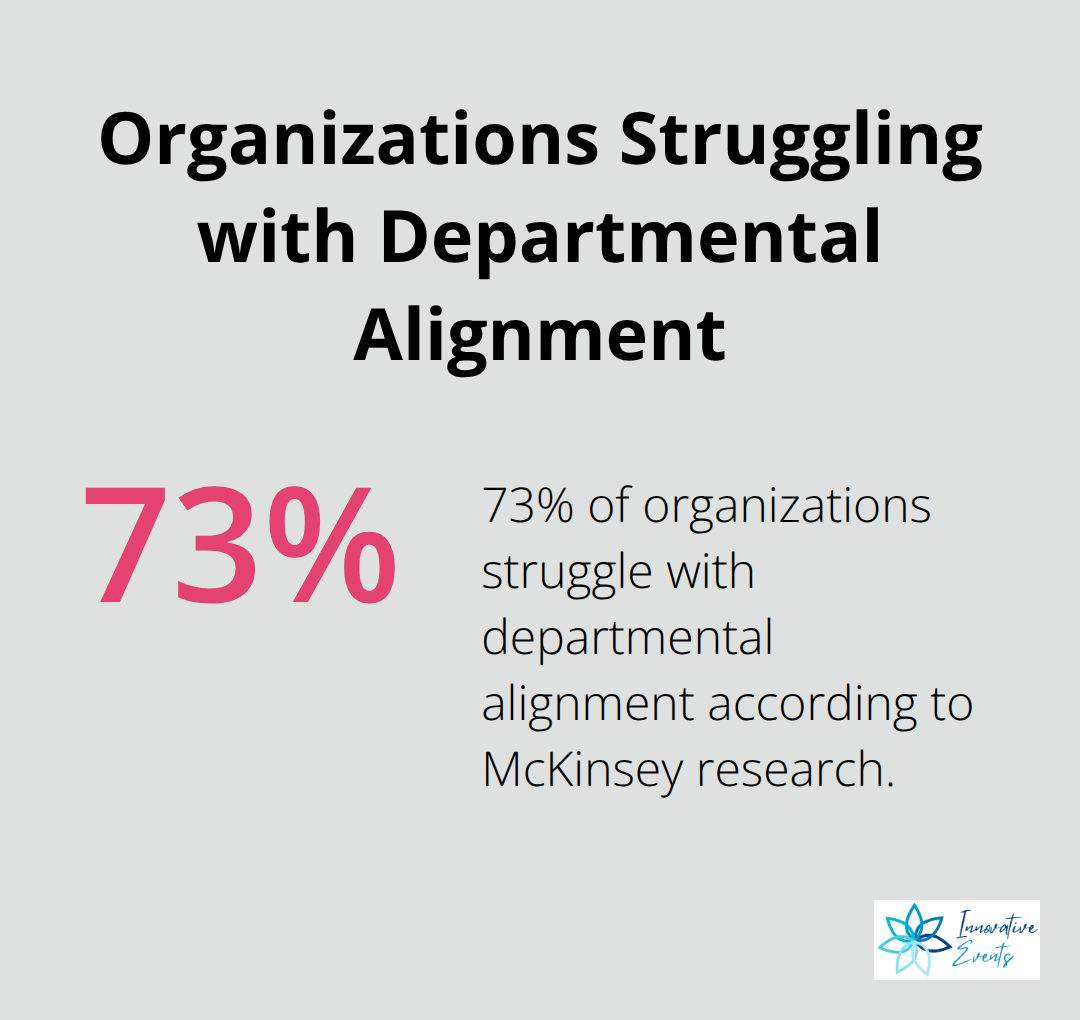 Organizations Struggling with Departmental Alignment

73%

73% of organizations struggle with departmental alignment according to McKinsey research.

Innovative Events