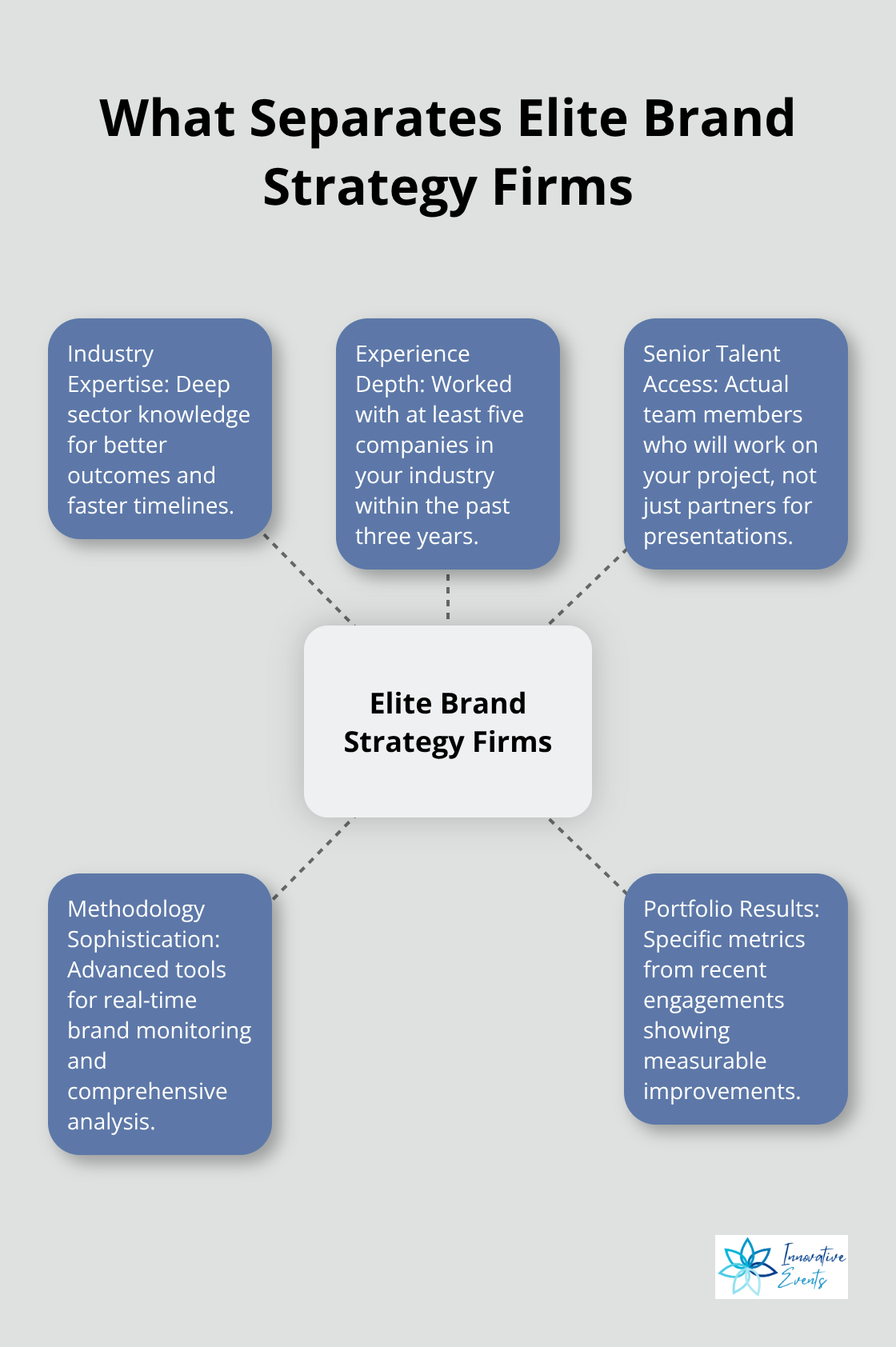 What Separates Elite Brand Strategy Firms

Industry Expertise: Deep sector knowledge for better outcomes and faster timelines.

Experience Depth: Worked with at least five companies in your industry within the past three years.

Senior Talent Access: Actual team members who will work on your project, not just partners for presentations.

Elite Brand Strategy Firms

Methodology Sophistication: Advanced tools for real-time brand monitoring and comprehensive analysis.

Portfolio Results: Specific metrics from recent engagements showing measurable improvements.

Innovative Events