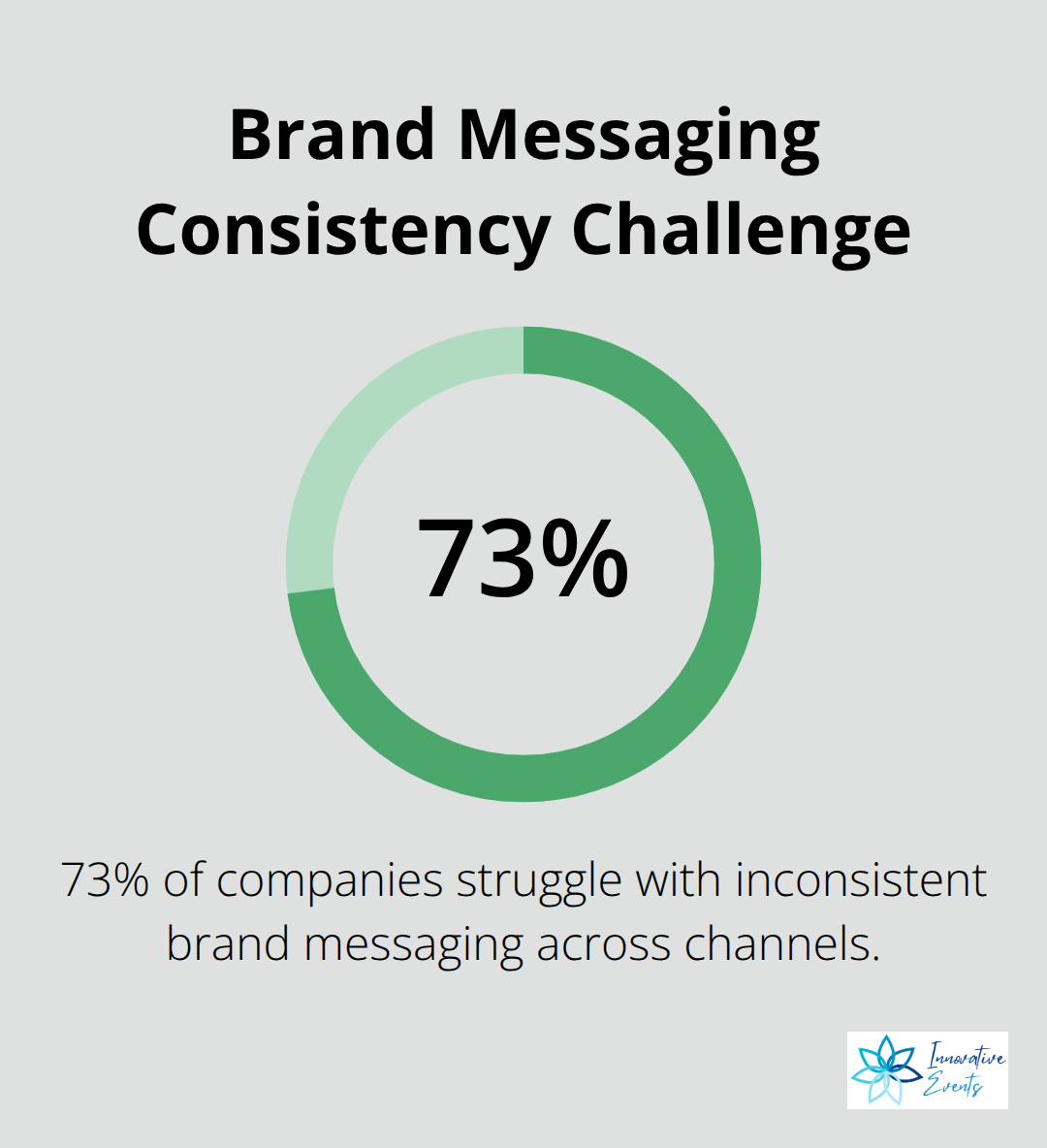 Brand Messaging Consistency Challenge

73%

73% of companies struggle with inconsistent brand messaging across channels.

Innovative Events