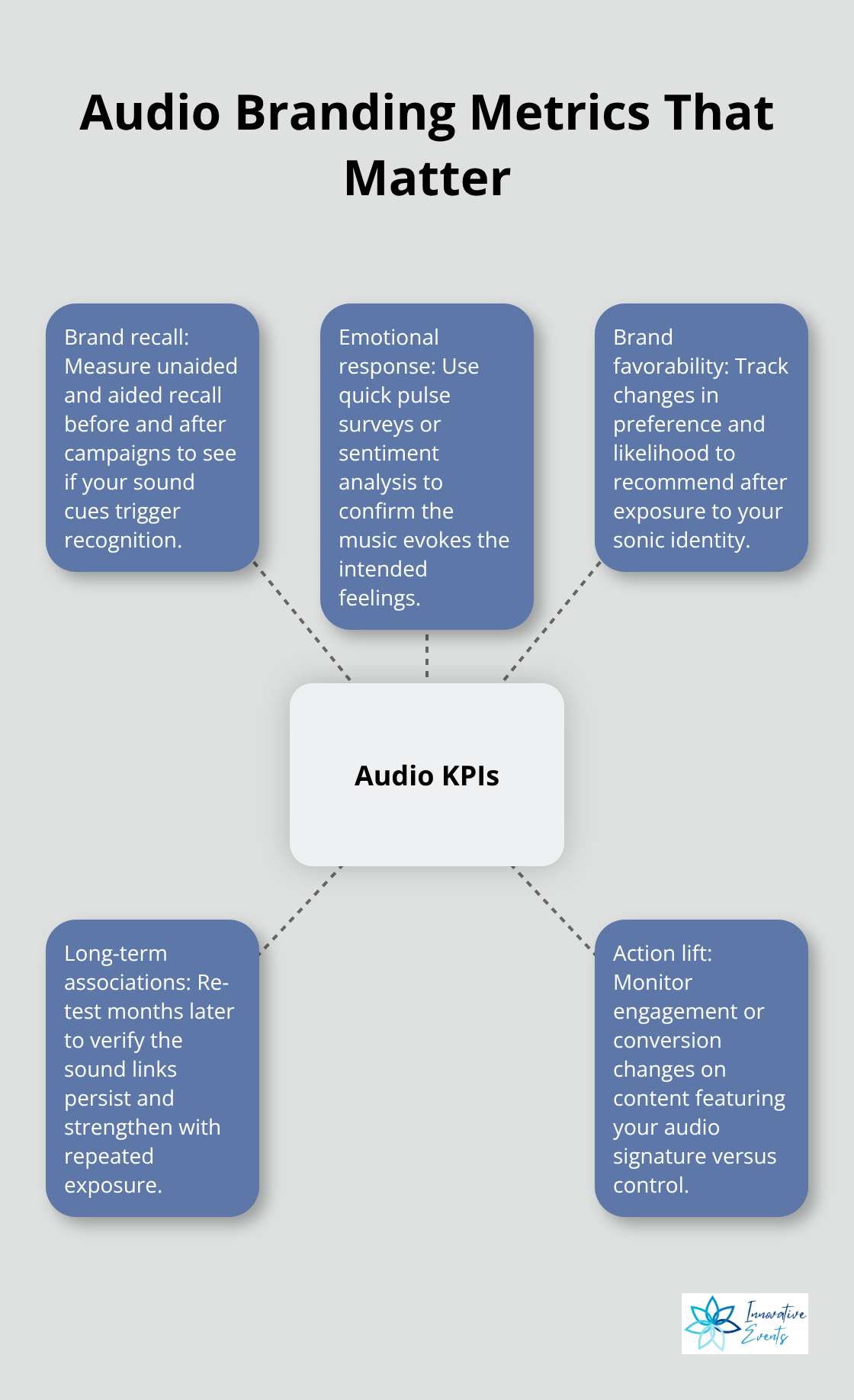 Audio Branding Metrics That Matter

Brand recall: Measure unaided and aided recall before and after campaigns to see if your sound cues trigger recognition.

Emotional response: Use quick pulse surveys or sentiment analysis to confirm the music evokes the intended feelings.

Brand favorability: Track changes in preference and likelihood to recommend after exposure to your sonic identity.

Audio KPIs

Long-term associations: Re-test months later to verify the sound links persist and strengthen with repeated exposure.

Action lift: Monitor engagement or conversion changes on content featuring your audio signature versus control.

Innovative Events