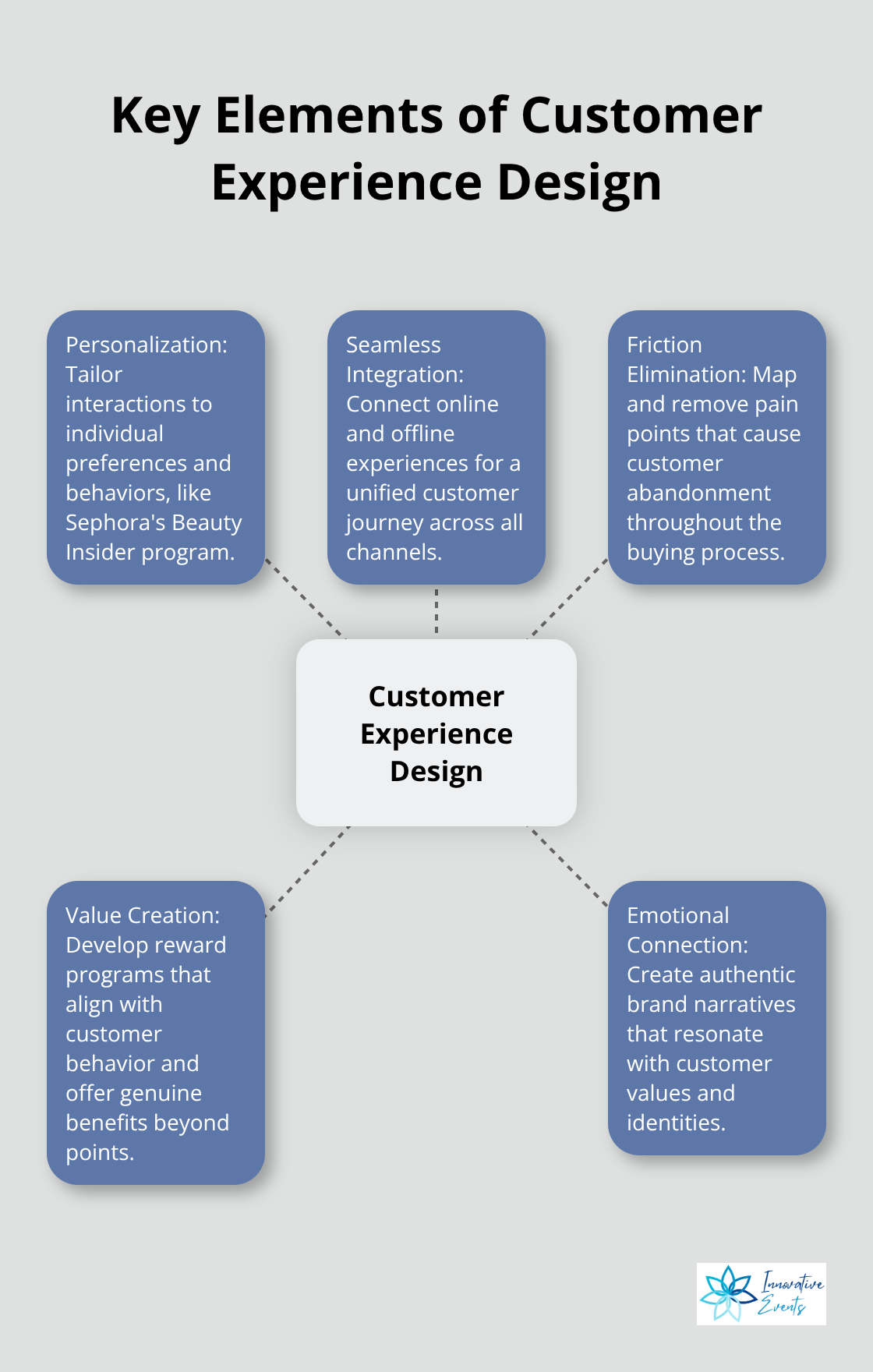 Key Elements of Customer Experience Design

Personalization: Tailor interactions to individual preferences and behaviors, like Sephora's Beauty Insider program.

Seamless Integration: Connect online and offline experiences for a unified customer journey across all channels.

Friction Elimination: Map and remove pain points that cause customer abandonment throughout the buying process.

Customer Experience Design

Value Creation: Develop reward programs that align with customer behavior and offer genuine benefits beyond points.

Emotional Connection: Create authentic brand narratives that resonate with customer values and identities.

Innovative Events