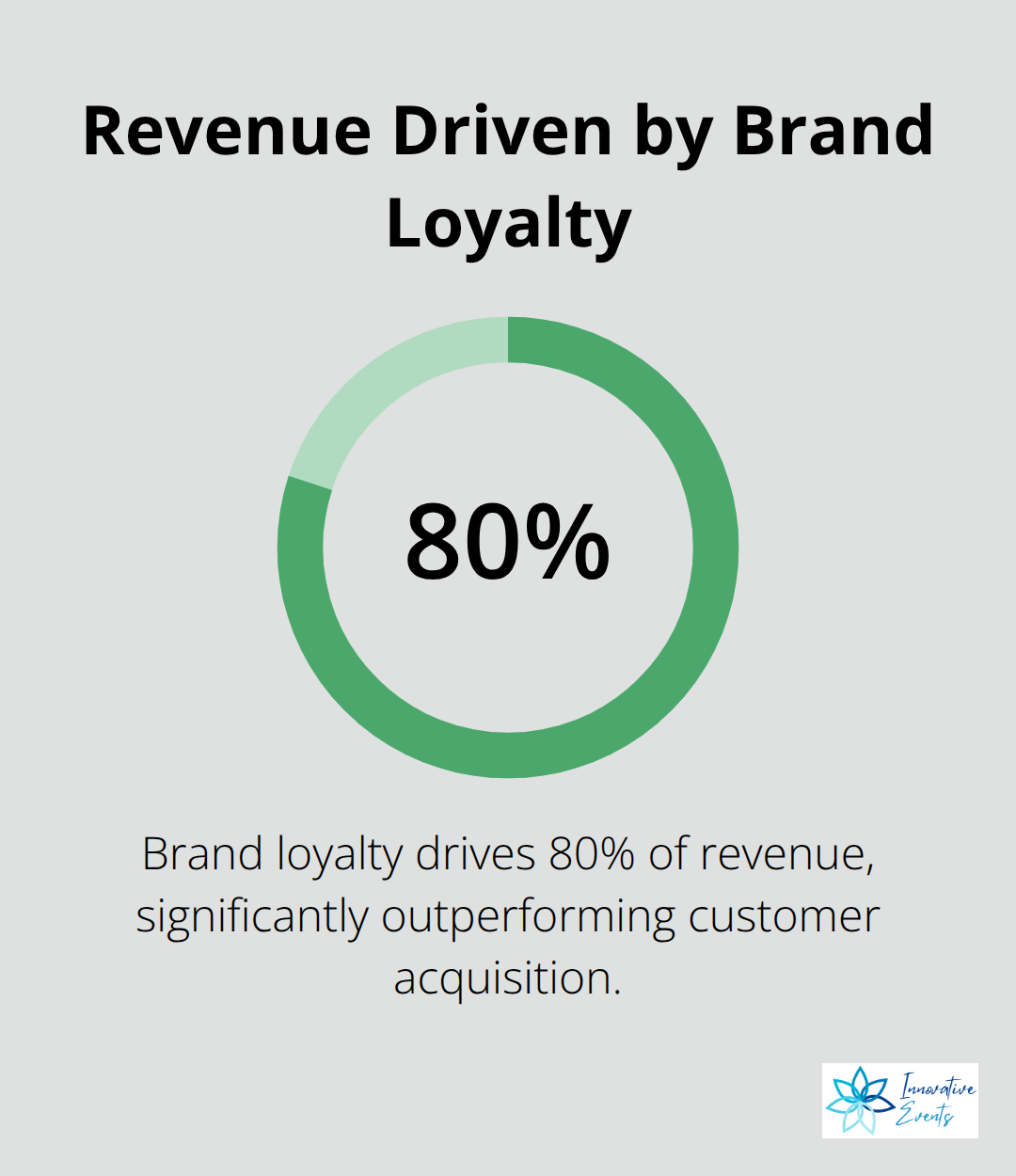 Revenue Driven by Brand Loyalty

80%

Brand loyalty drives 80% of revenue, significantly outperforming customer acquisition.

Innovative Events