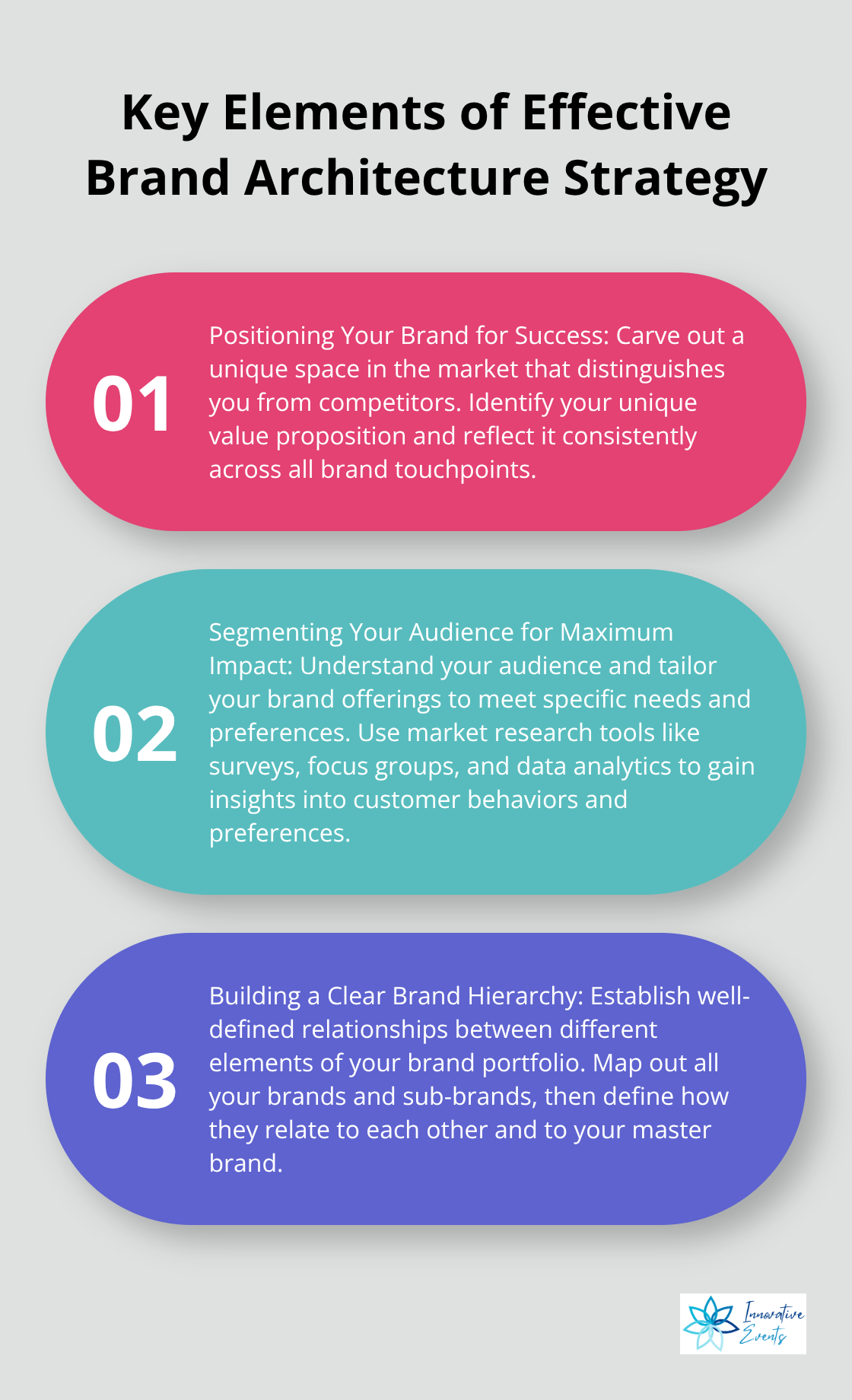 Key Elements of Effective Brand Architecture Strategy

01

Positioning Your Brand for Success: Carve out a unique space in the market that distinguishes you from competitors. Identify your unique value proposition and reflect it consistently across all brand touchpoints.

02

Segmenting Your Audience for Maximum Impact: Understand your audience and tailor your brand offerings to meet specific needs and preferences. Use market research tools like surveys, focus groups, and data analytics to gain insights into customer behaviors and preferences.

03

Building a Clear Brand Hierarchy: Establish well-defined relationships between different elements of your brand portfolio. Map out all your brands and sub-brands, then define how they relate to each other and to your master brand.

Innovative Events