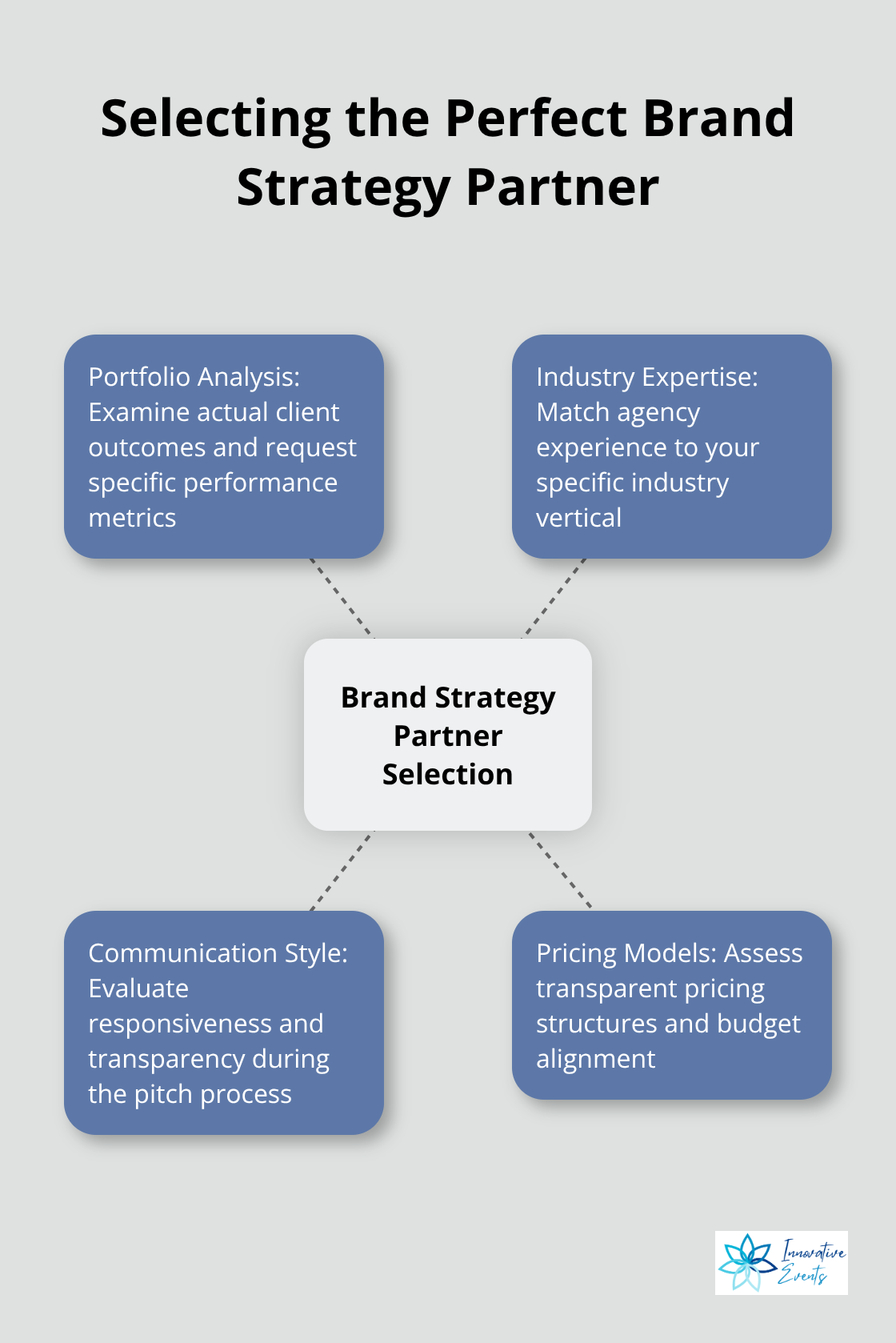 Selecting the Perfect Brand Strategy Partner

Portfolio Analysis: Examine actual client outcomes and request specific performance metrics

Industry Expertise: Match agency experience to your specific industry vertical

Brand Strategy Partner Selection

Communication Style: Evaluate responsiveness and transparency during the pitch process

Pricing Models: Assess transparent pricing structures and budget alignment

Innovative Events