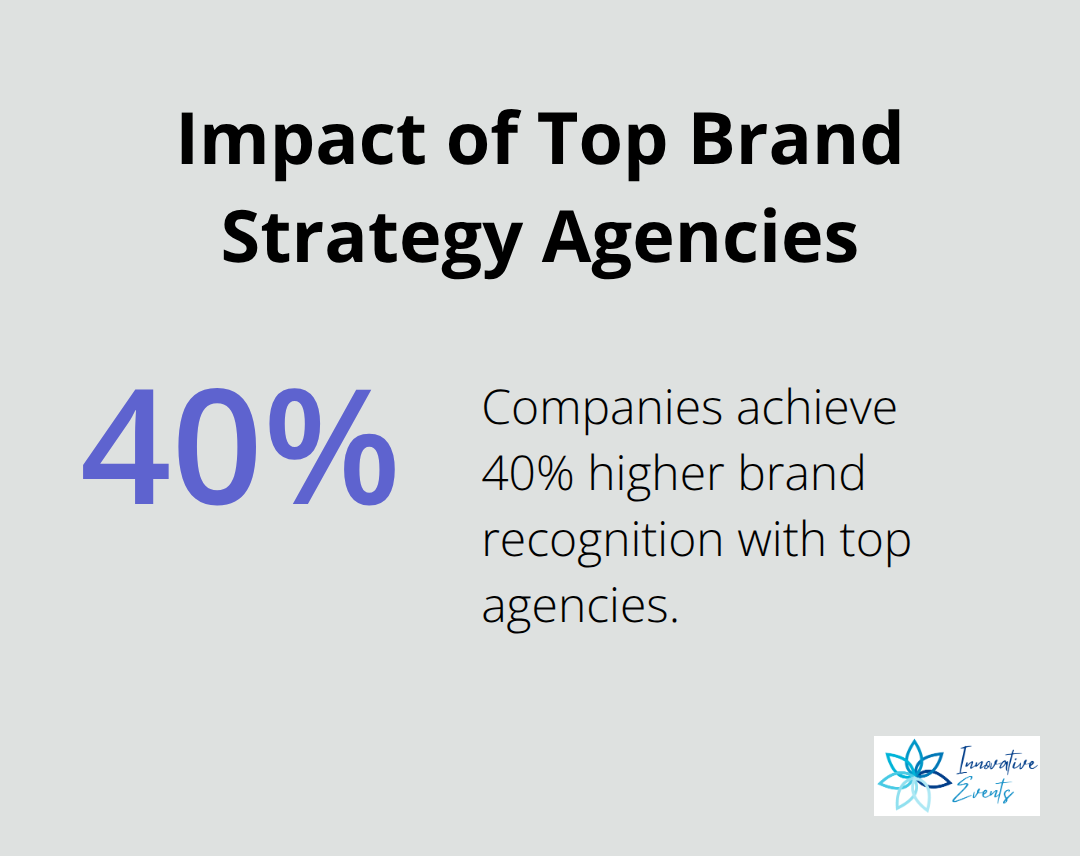 Impact of Top Brand Strategy Agencies

40%

Companies achieve 40% higher brand recognition with top agencies.

Innovative Events