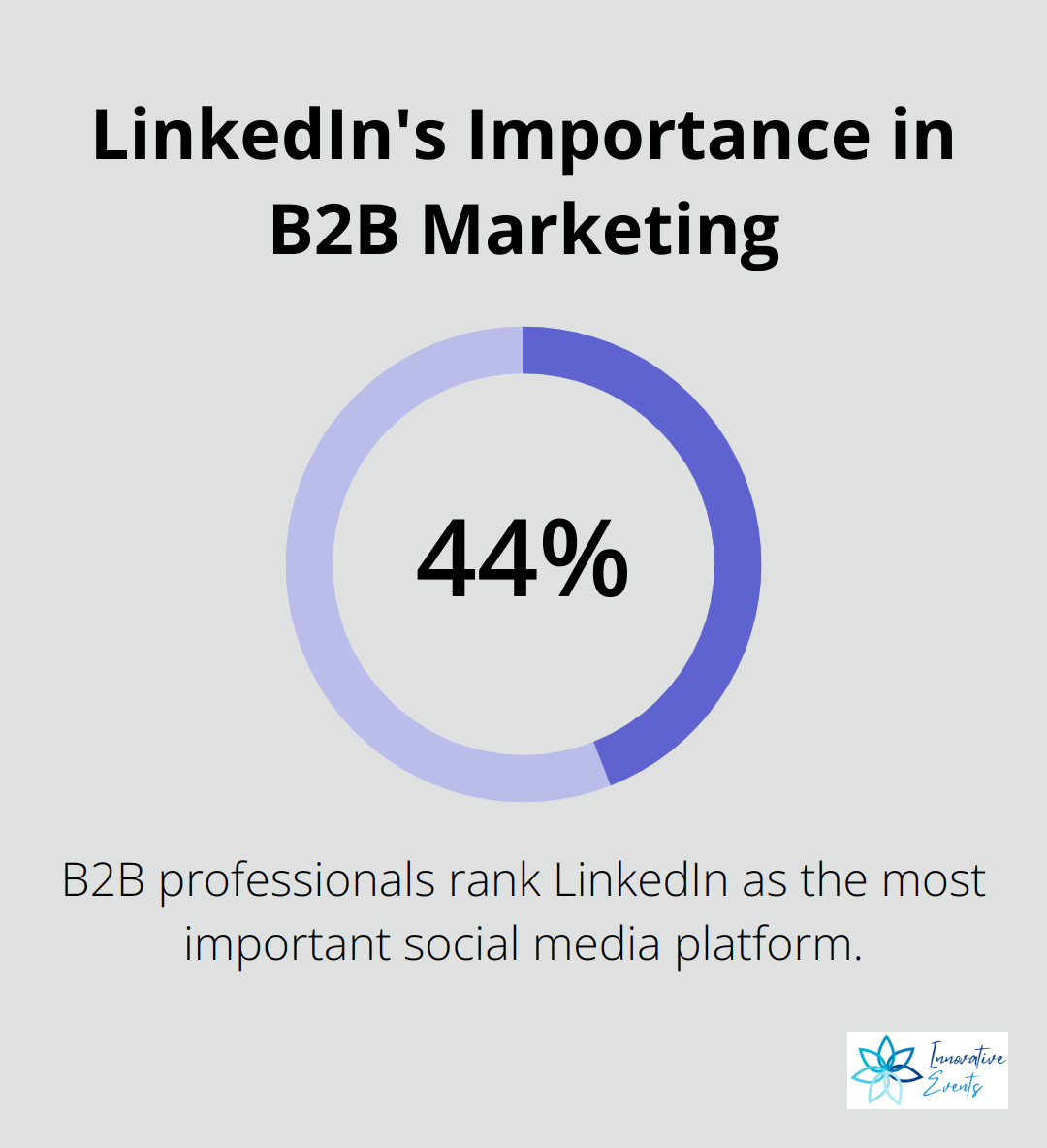 LinkedIn's Importance in B2B Marketing

44%

B2B professionals rank LinkedIn as the most important social media platform.

Innovative Events