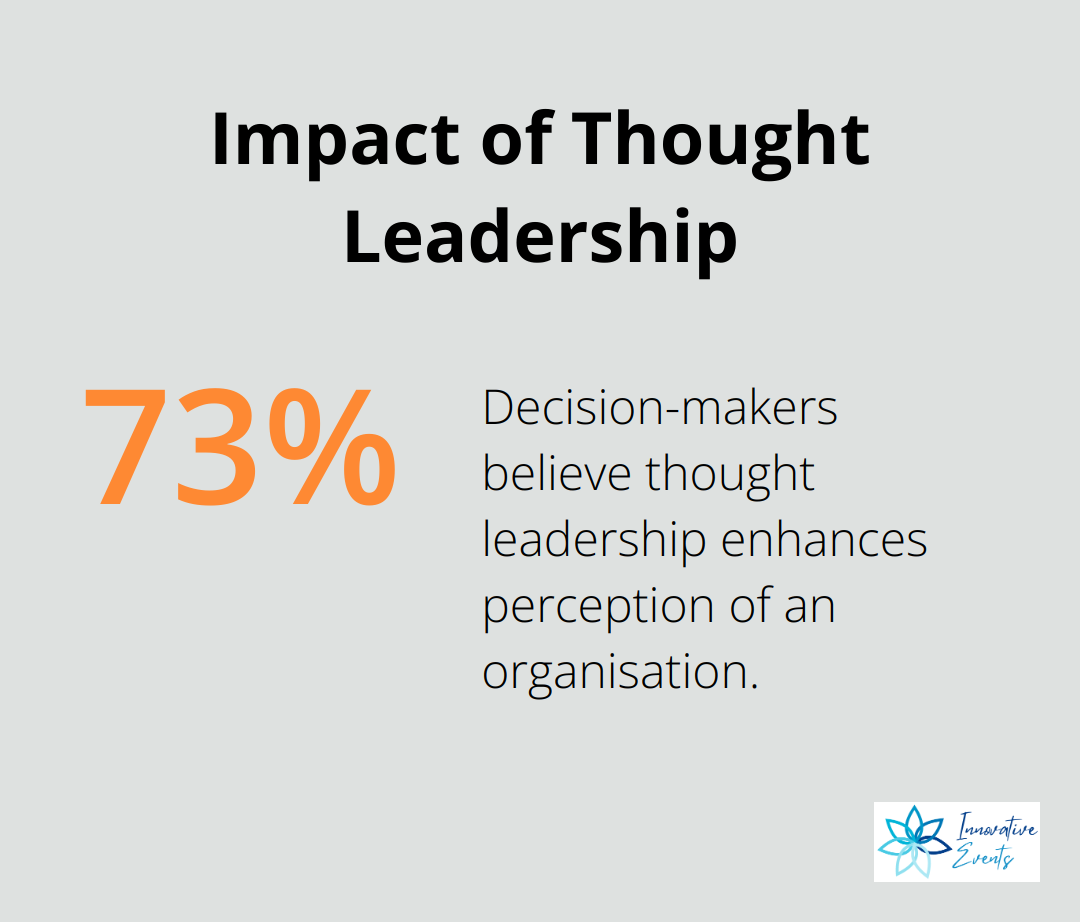 Impact of Thought Leadership

73%

Decision-makers believe thought leadership enhances perception of an organisation.

Innovative Events