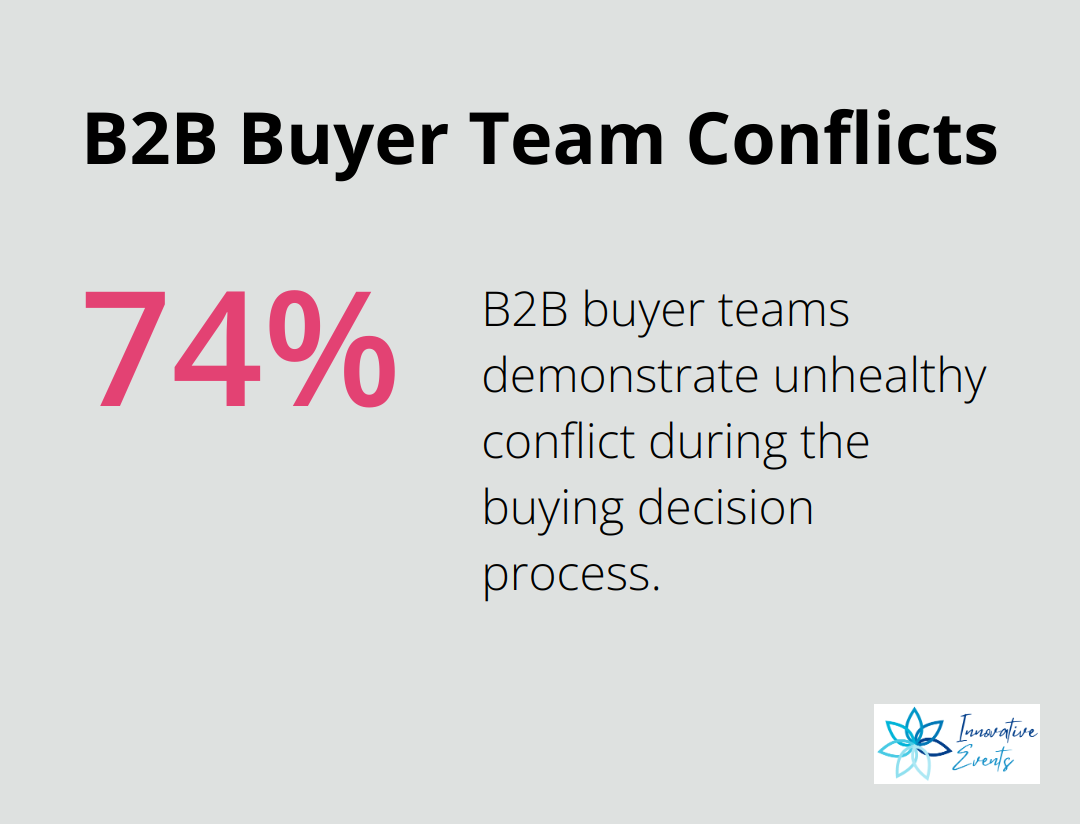 B2B Buyer Team Conflicts

74%

B2B buyer teams demonstrate unhealthy conflict during the buying decision process.

Innovative Events