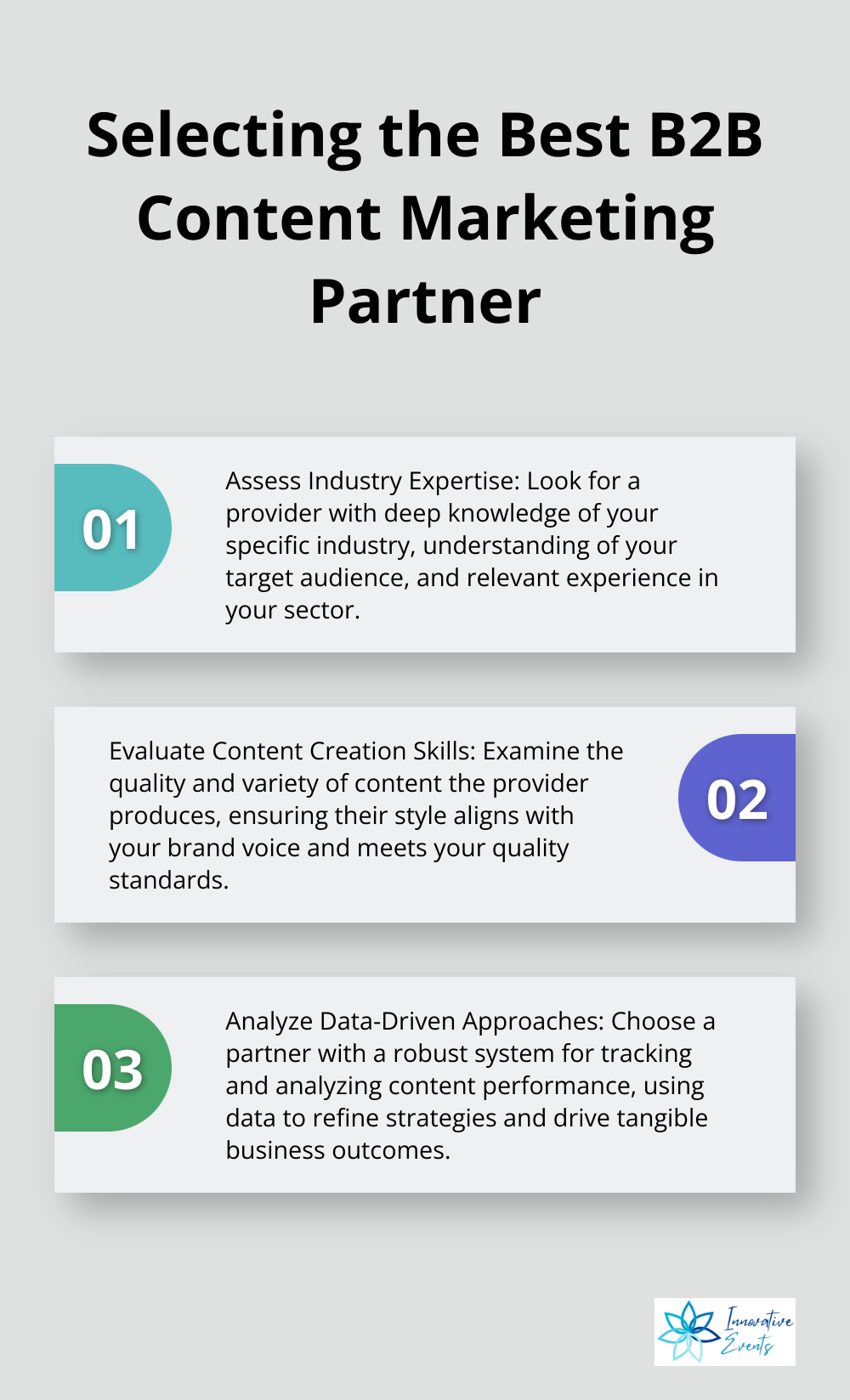 Selecting the Best B2B Content Marketing Partner

01

Assess Industry Expertise: Look for a provider with deep knowledge of your specific industry, understanding of your target audience, and relevant experience in your sector.

Evaluate Content Creation Skills: Examine the quality and variety of content the provider produces, ensuring their style aligns with your brand voice and meets your quality standards.

02

03

Analyze Data-Driven Approaches: Choose a partner with a robust system for tracking and analyzing content performance, using data to refine strategies and drive tangible business outcomes.

Innovative Events