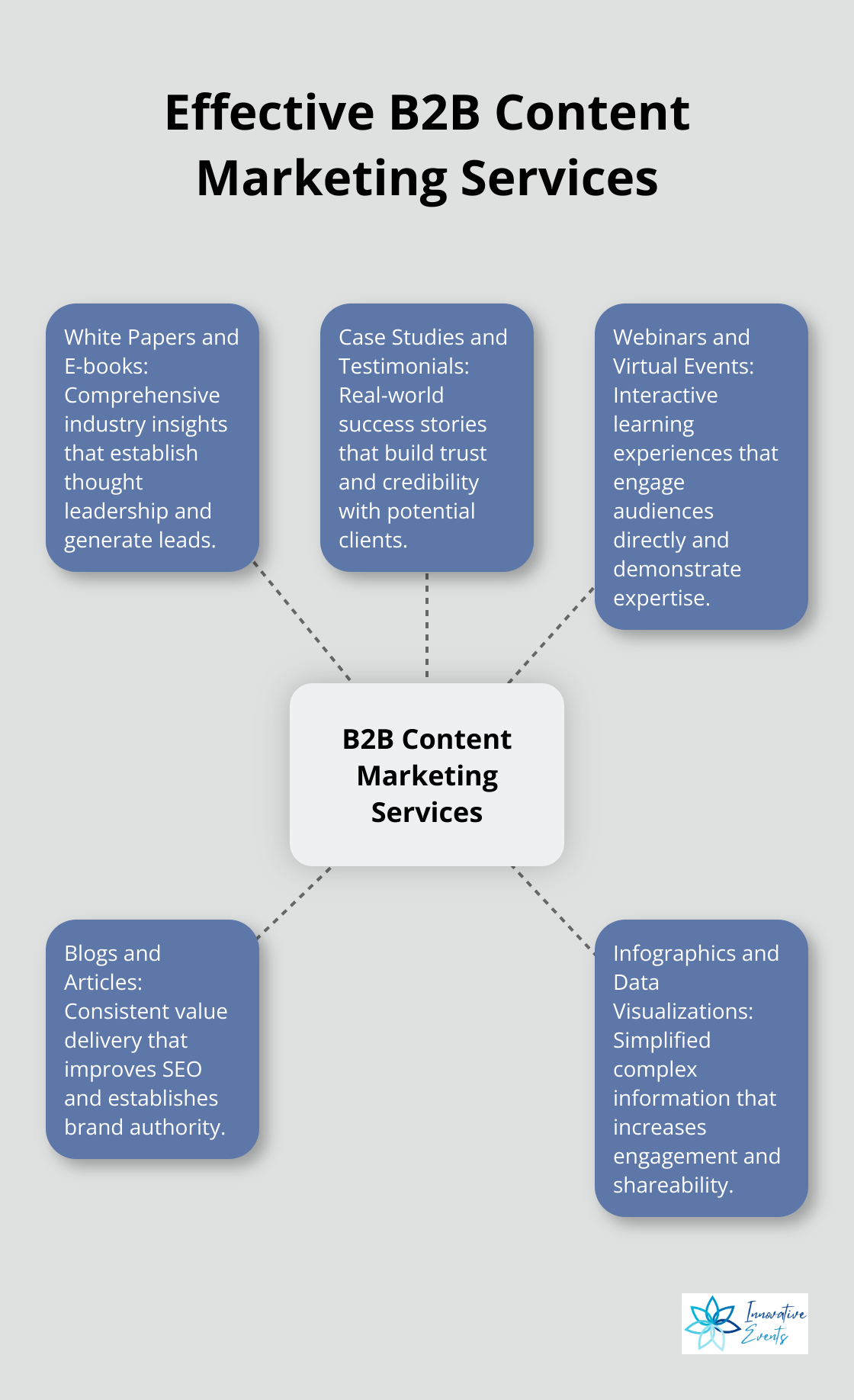 Effective B2B Content Marketing Services

White Papers and E-books: Comprehensive industry insights that establish thought leadership and generate leads.

Case Studies and Testimonials: Real-world success stories that build trust and credibility with potential clients.

Webinars and Virtual Events: Interactive learning experiences that engage audiences directly and demonstrate expertise.

B2B Content Marketing Services

Blogs and Articles: Consistent value delivery that improves SEO and establishes brand authority.

Infographics and Data Visualizations: Simplified complex information that increases engagement and shareability.

Innovative Events